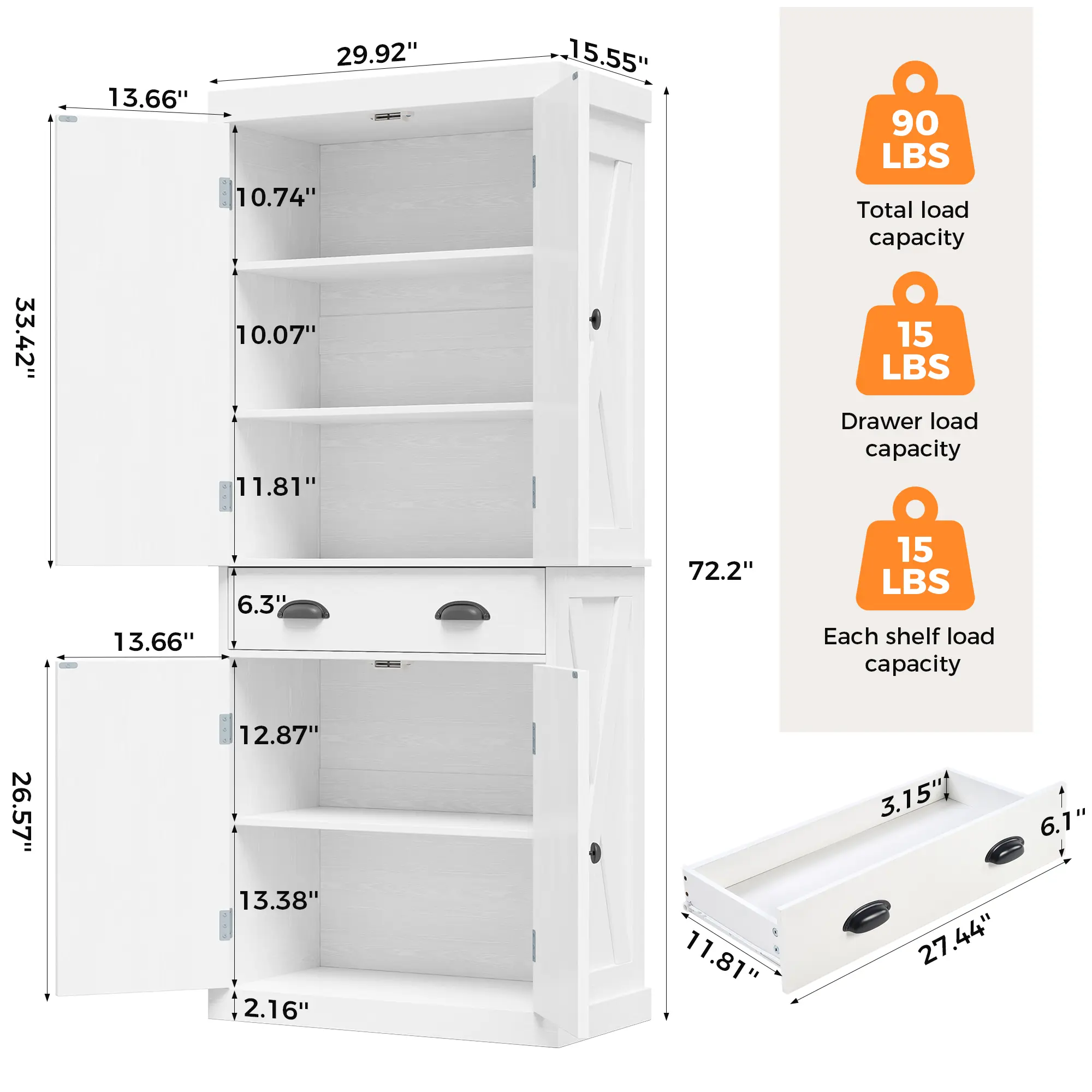 29.92"

15.55"

13.66"

33.42"

10.74"

10.07"

11.81"

72.2"

6.3"

13.66"

26.57"

12.87"

13.38"

2.16"

90 LBS

Total load capacity

15 LBS

Drawer load capacity

15 LBS

Each shelf load capacity

3.15"

6.1"

11.81"

27.44"