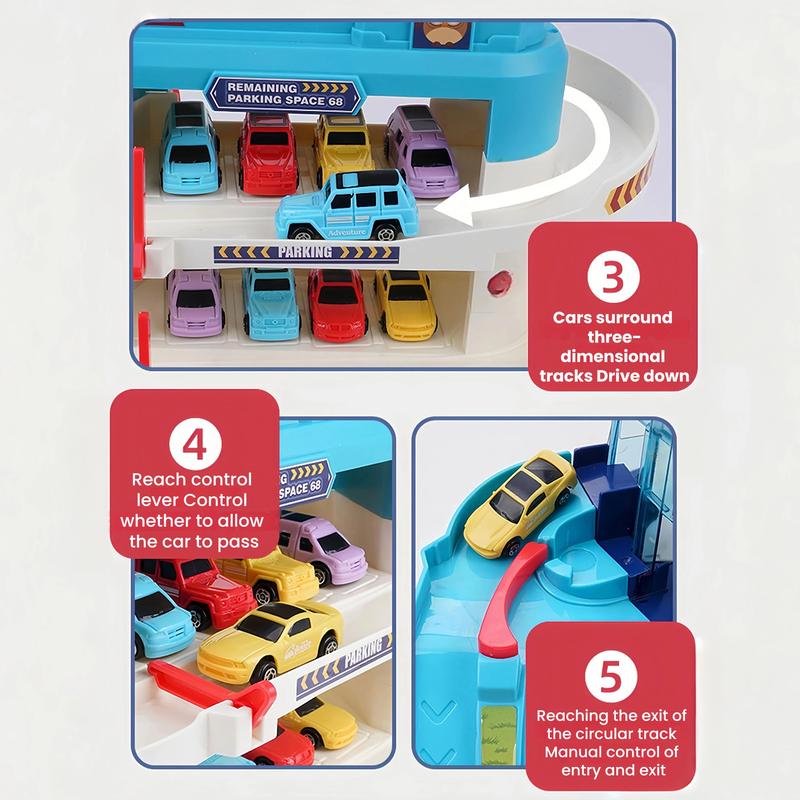 REMAINING
PARKING SPACE 68

Adventure

PARKING

3

Cars surround three-dimensional tracks Drive down

4

Reach control lever Control whether to allow the car to pass

G
SPACE 68

PARKING

5

Reaching the exit of the circular track Manual control of entry and exit