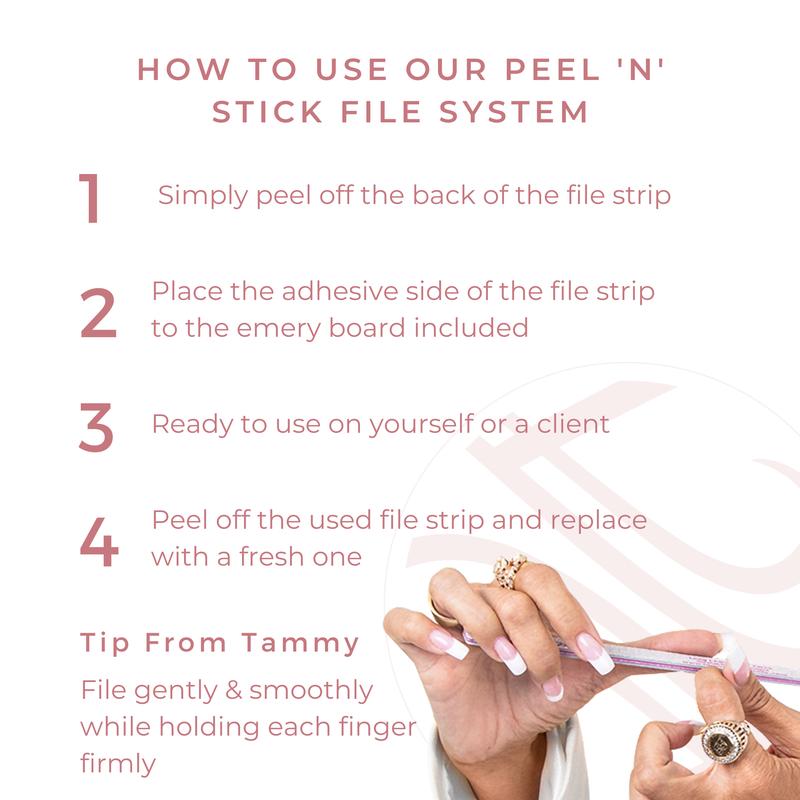 HOW TO USE OUR PEEL 'N' STICK FILE SYSTEM

1 Simply peel off the back of the file strip

2 Place the adhesive side of the file strip to the emery board included

3 Ready to use on yourself or a client

4 Peel off the used file strip and replace with a fresh one

Tip From Tammy

File gently & smoothly while holding each finger firmly