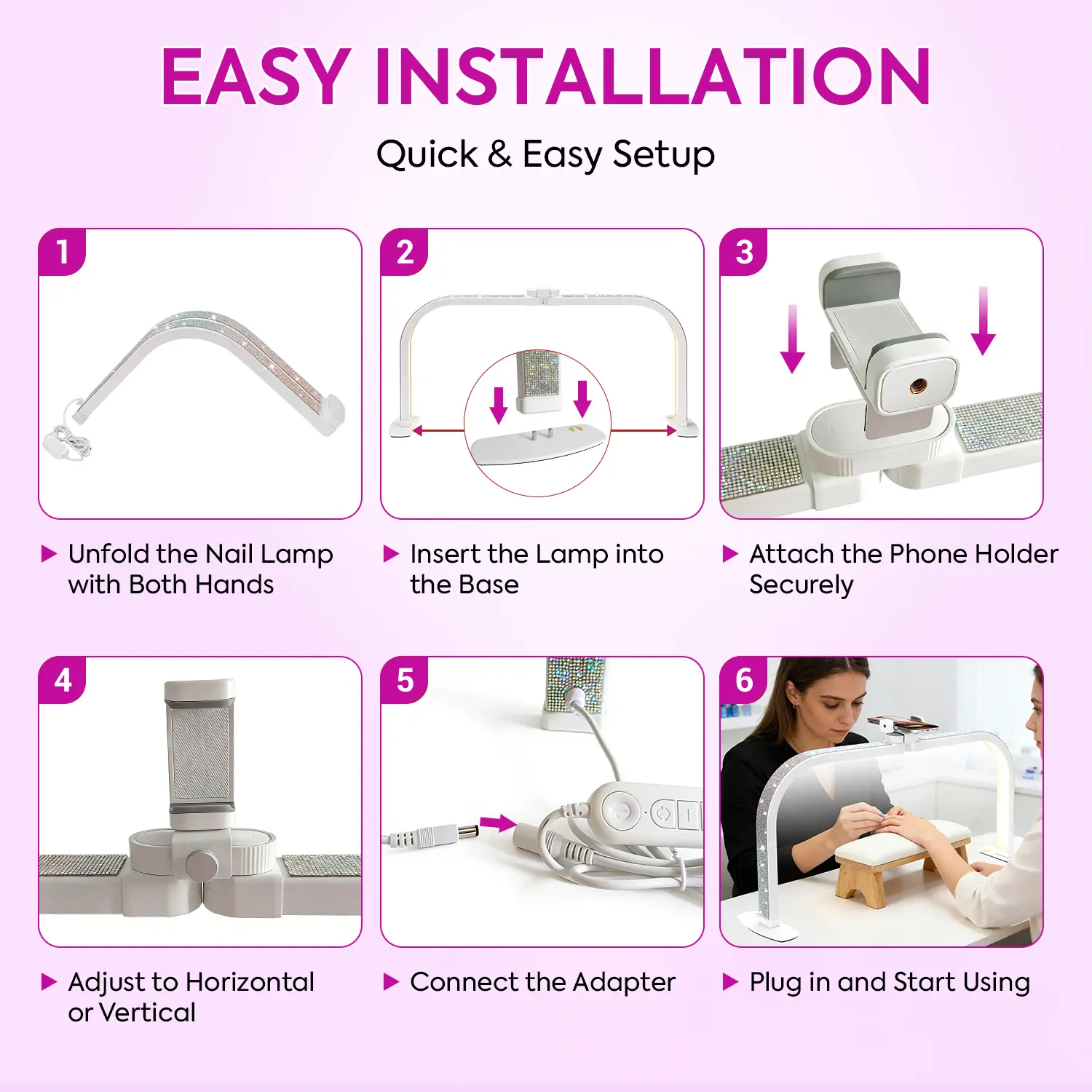 EASY INSTALLATION

Quick & Easy Setup

1

▶ Unfold the Nail Lamp with Both Hands

2

▶ Insert the Lamp into the Base

3

▶ Attach the Phone Holder Securely

4

▶ Adjust to Horizontal or Vertical

5

▶ Connect the Adapter

6

▶ Plug in and Start Using