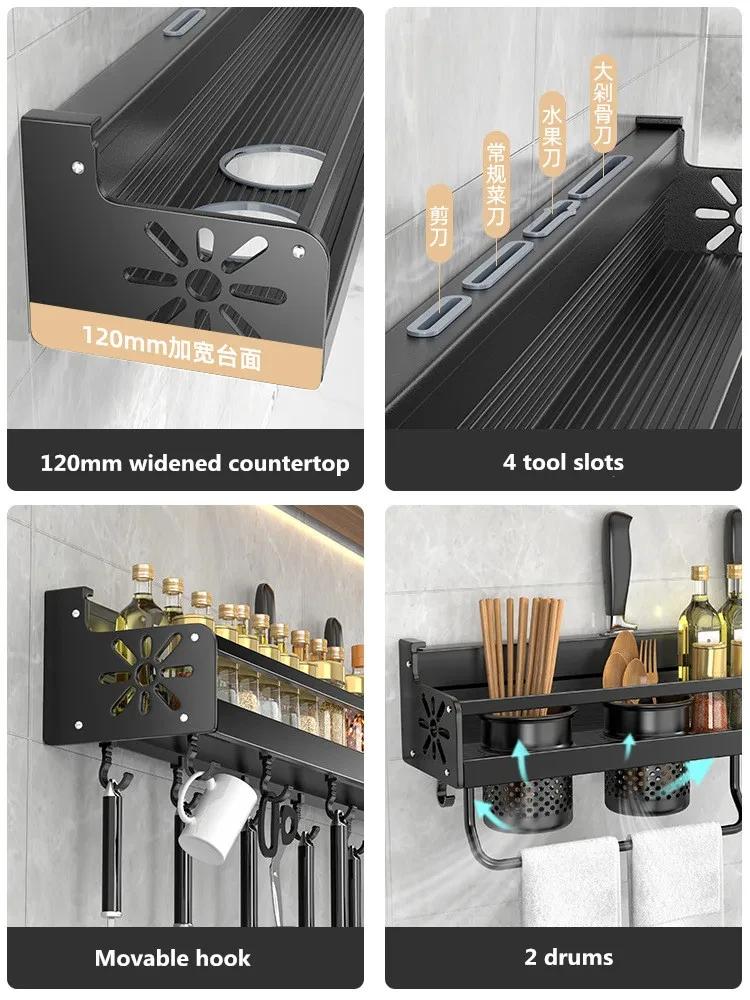 120mm加宽台面

120mm widened countertop

剪刀

常规菜刀

水果刀

大剁骨刀

4 tool slots

Movable hook

2 drums