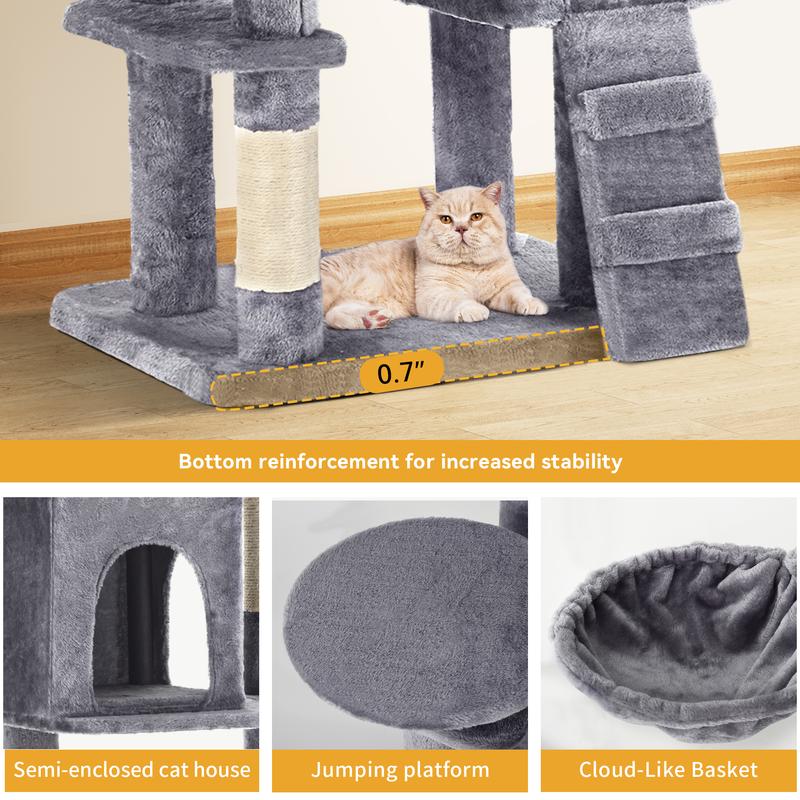 0.7"

Bottom reinforcement for increased stability

Semi-enclosed cat house

Jumping platform

Cloud-Like Basket