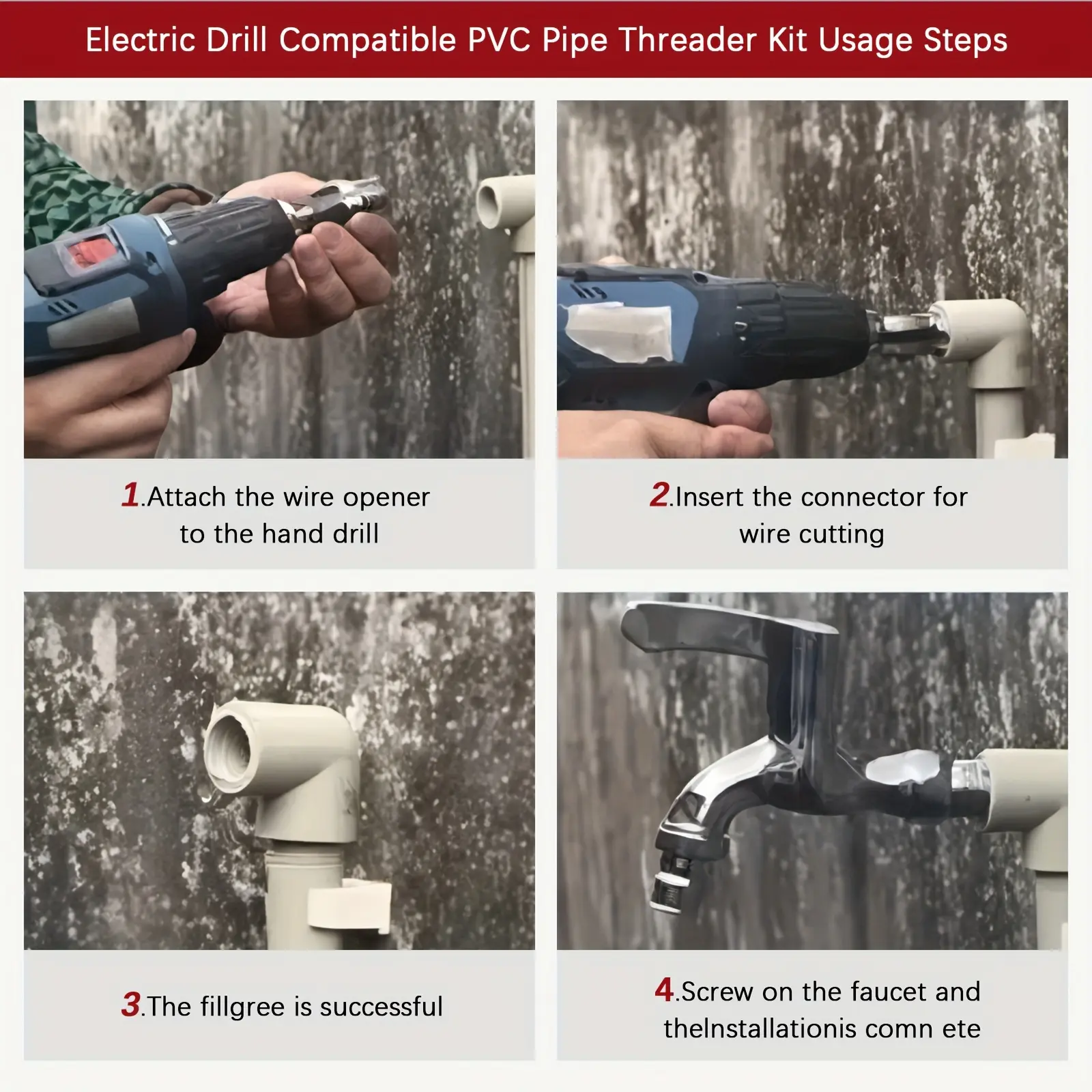 Electric Drill Compatible PVC Pipe Threader Kit Usage Steps

1.Attach the wire opener to the hand drill

2.Insert the connector for wire cutting

3.The fillgree is successful

4.Screw on the faucet and theInstallationis comn ete