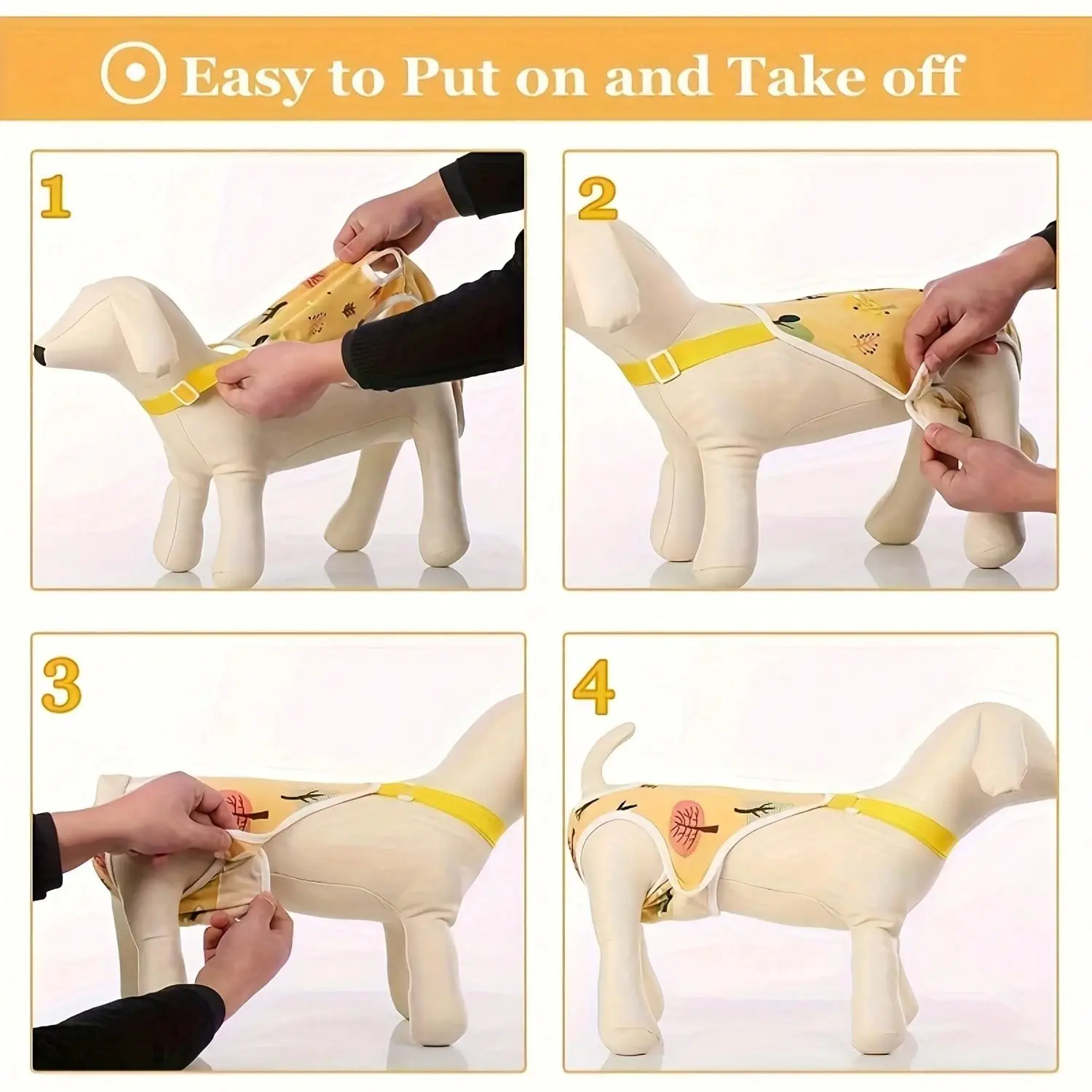 Easy to Put on and Take off

1

2

3

4