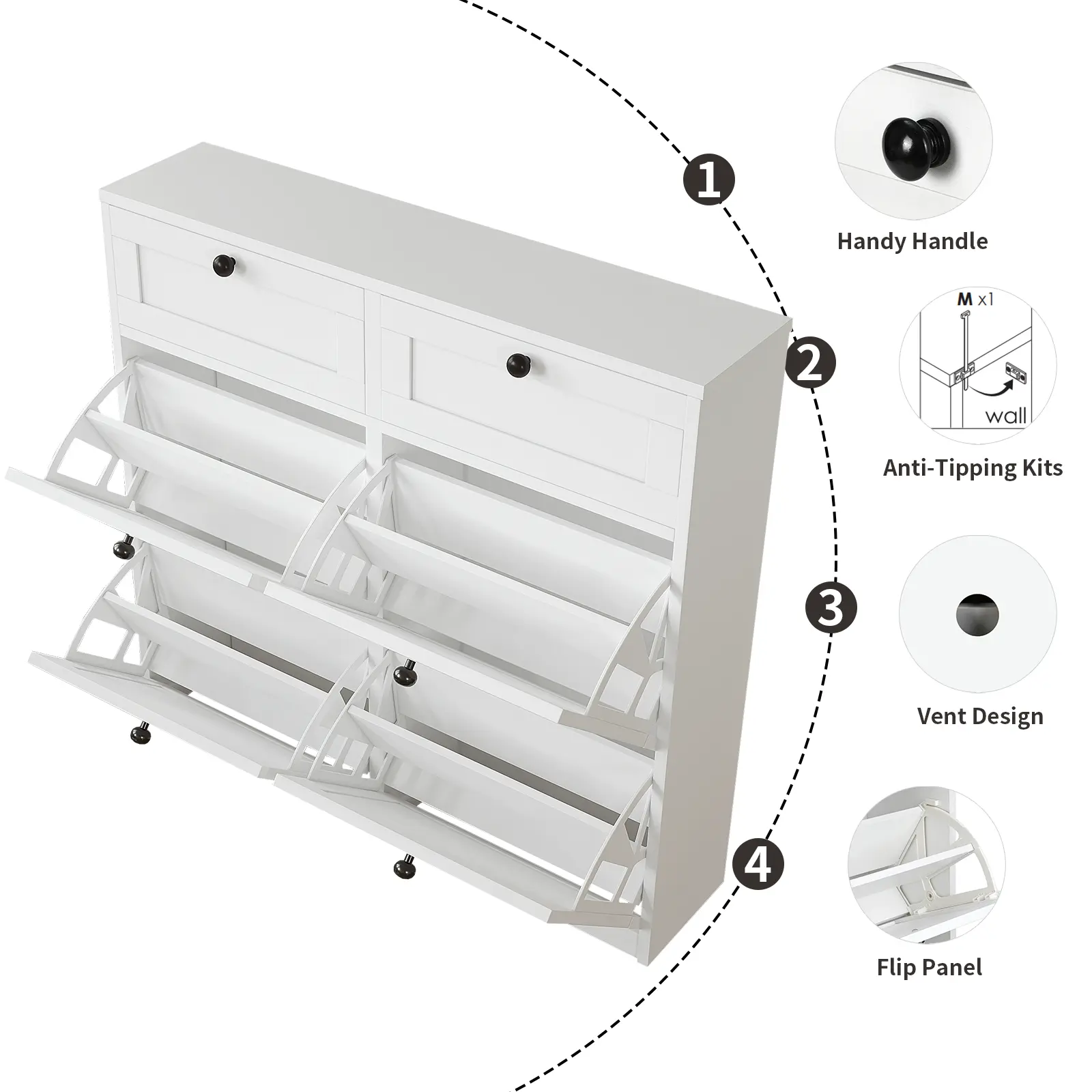 1

Handy Handle

2

M x1

wall

Anti-Tipping Kits

3

Vent Design

4

Flip Panel