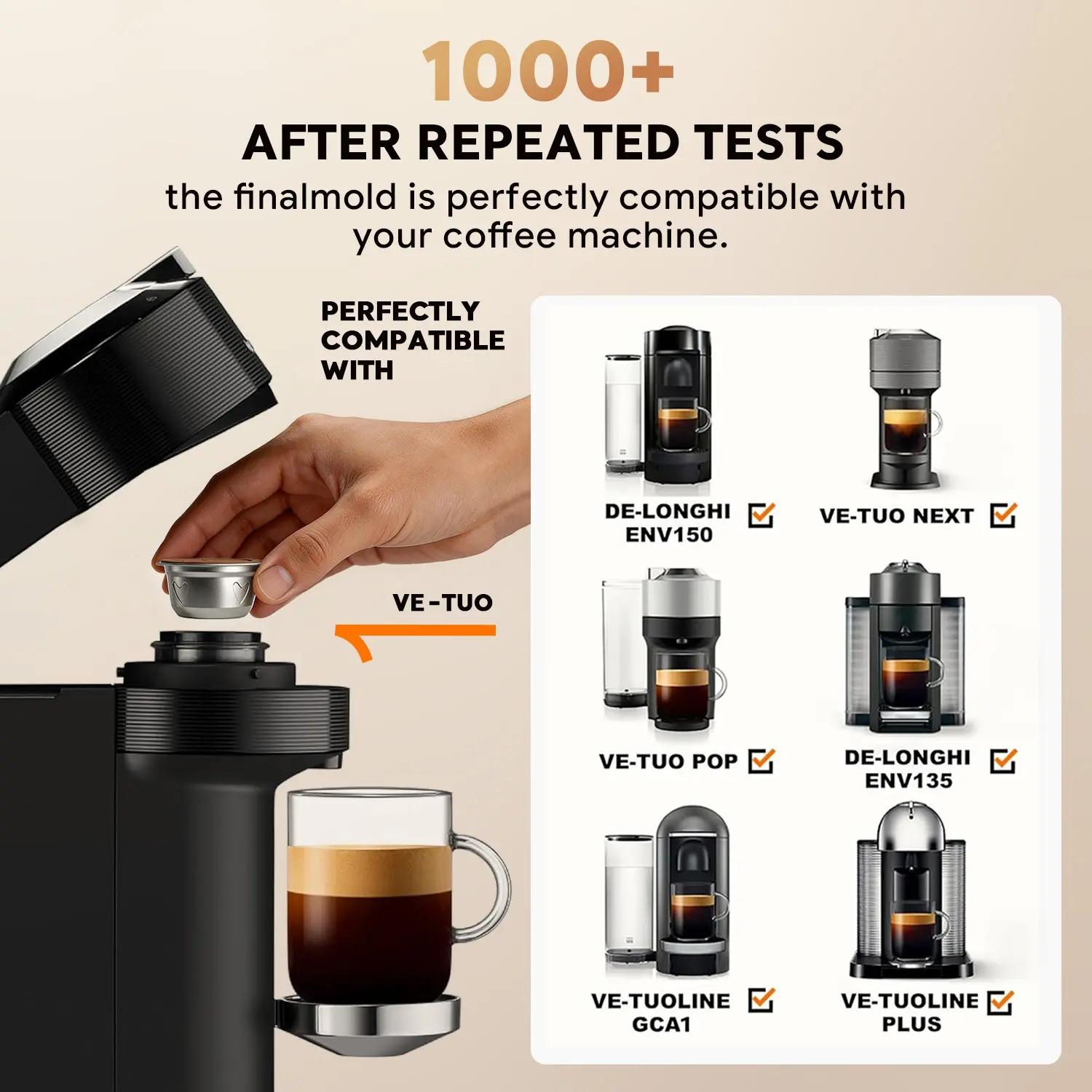 1000+

AFTER REPEATED TESTS

the finalmold is perfectly compatible with your coffee machine.

PERFECTLY COMPATIBLE WITH

VE-TUO

DE-LONGHI ENV150

VE-TUO NEXT

VE-TUO POP

DE-LONGHI ENV135

VE-TUOLINE GCA1

VE-TUOLINE PLUS