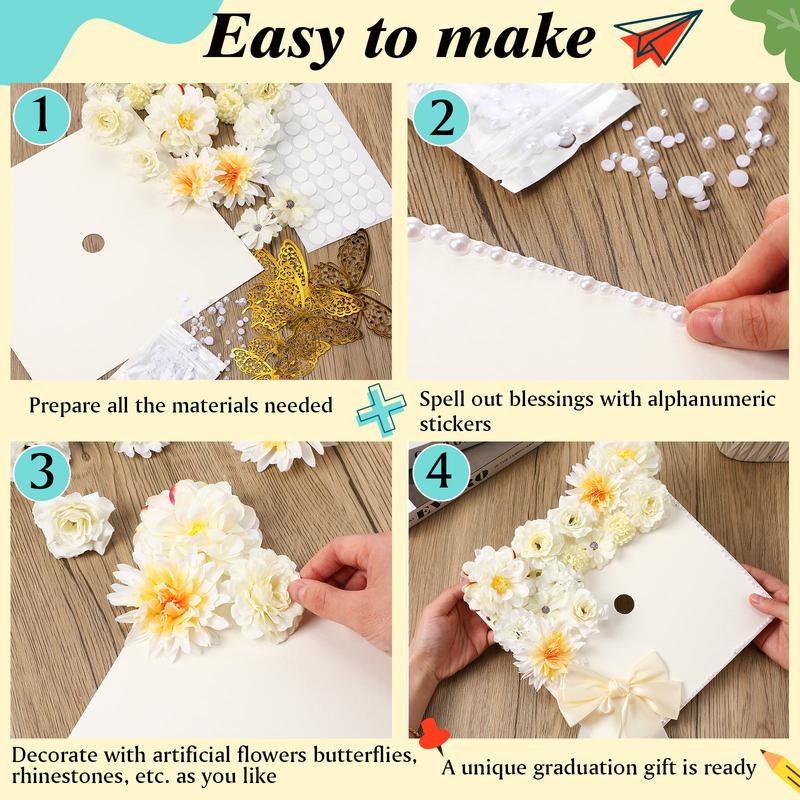 Easy to make

1

Prepare all the materials needed

2

Spell out blessings with alphanumeric stickers

3

Decorate with artificial flowers butterflies, rhinestones, etc. as you like

4

A unique graduation gift is ready