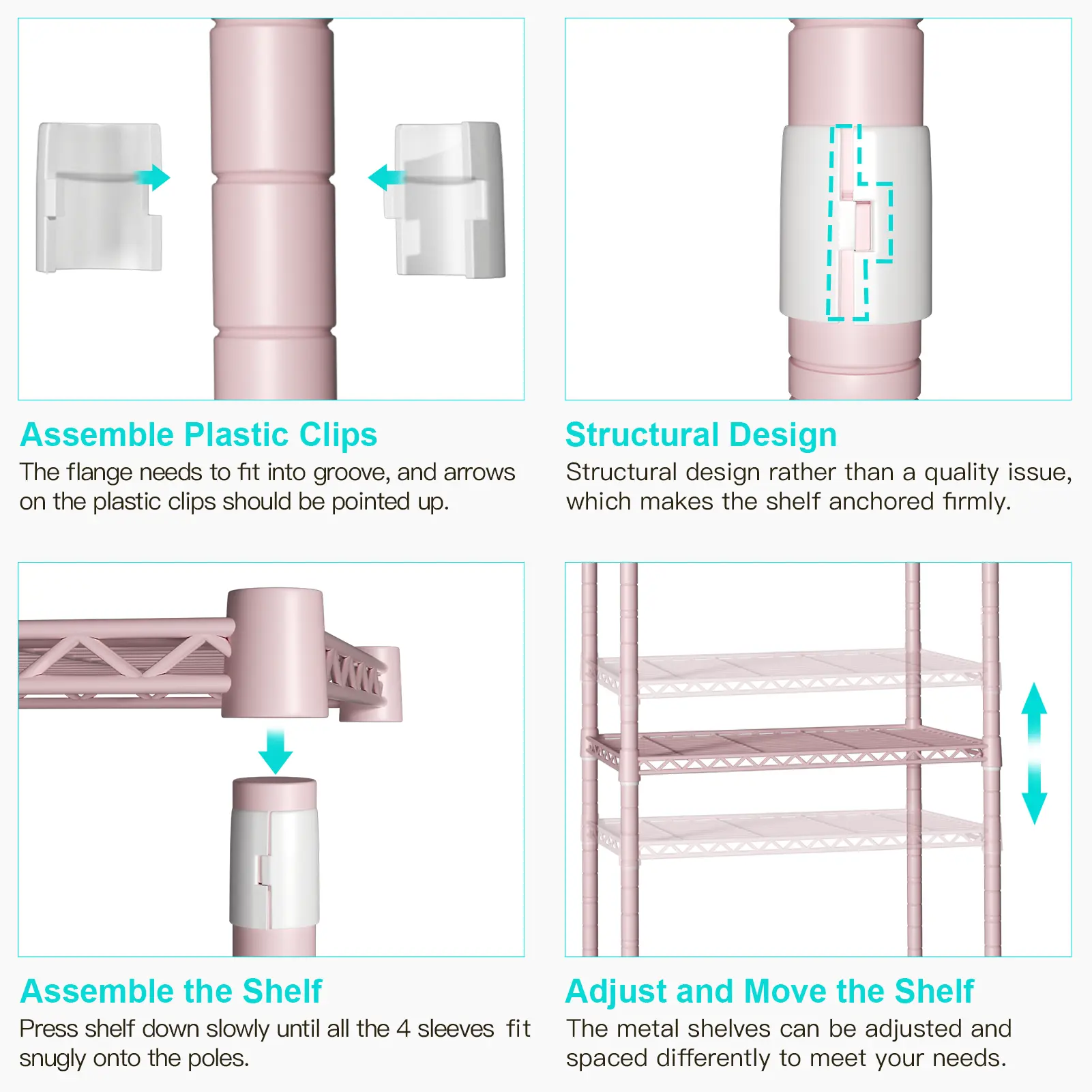 Assemble Plastic Clips
The flange needs to fit into groove, and arrows on the plastic clips should be pointed up.

Structural Design
Structural design rather than a quality issue, which makes the shelf anchored firmly.

Assemble the Shelf
Press shelf down slowly until all the 4 sleeves fit snugly onto the poles.

Adjust and Move the Shelf
The metal shelves can be adjusted and spaced differently to meet your needs.