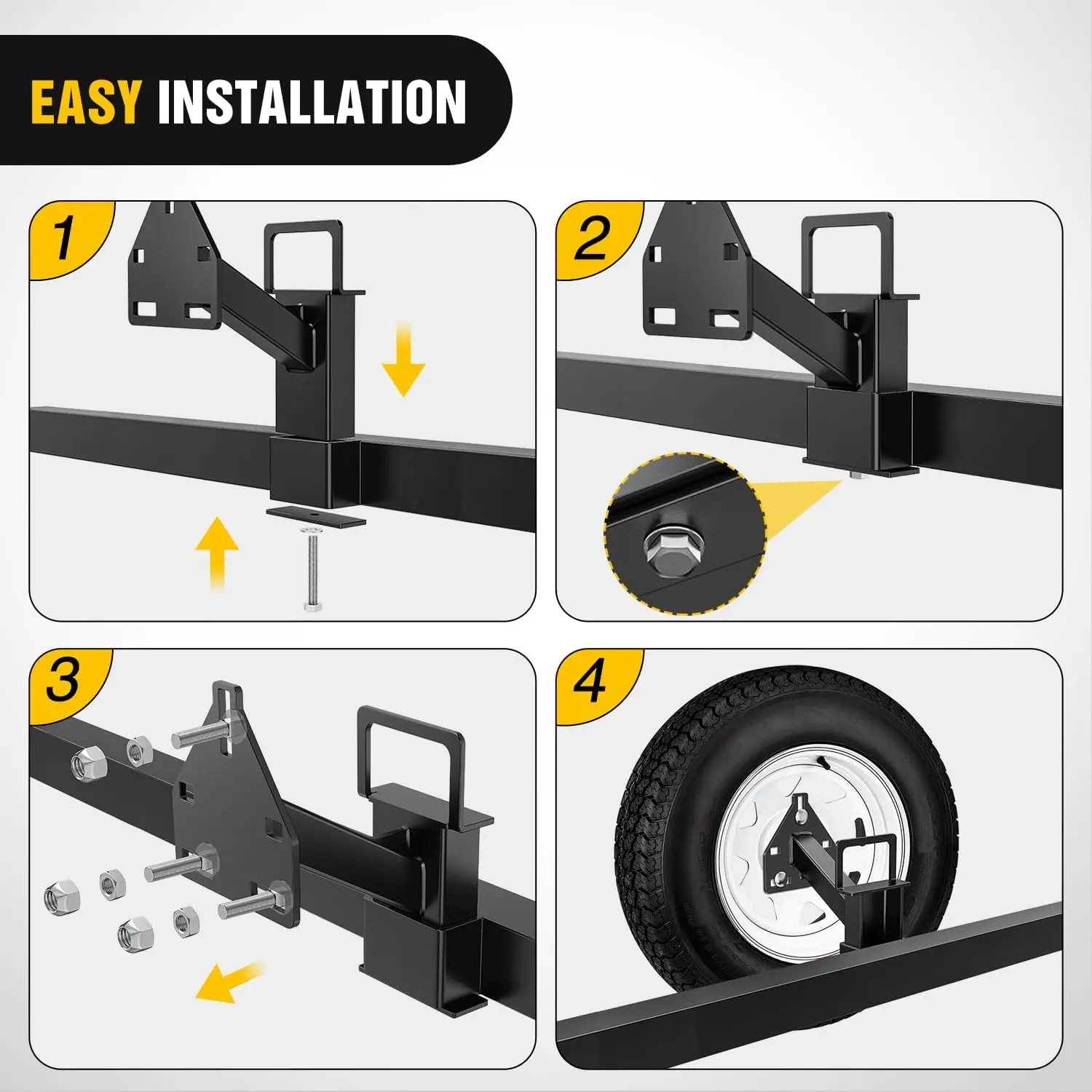 EASY INSTALLATION

1

2

3

4