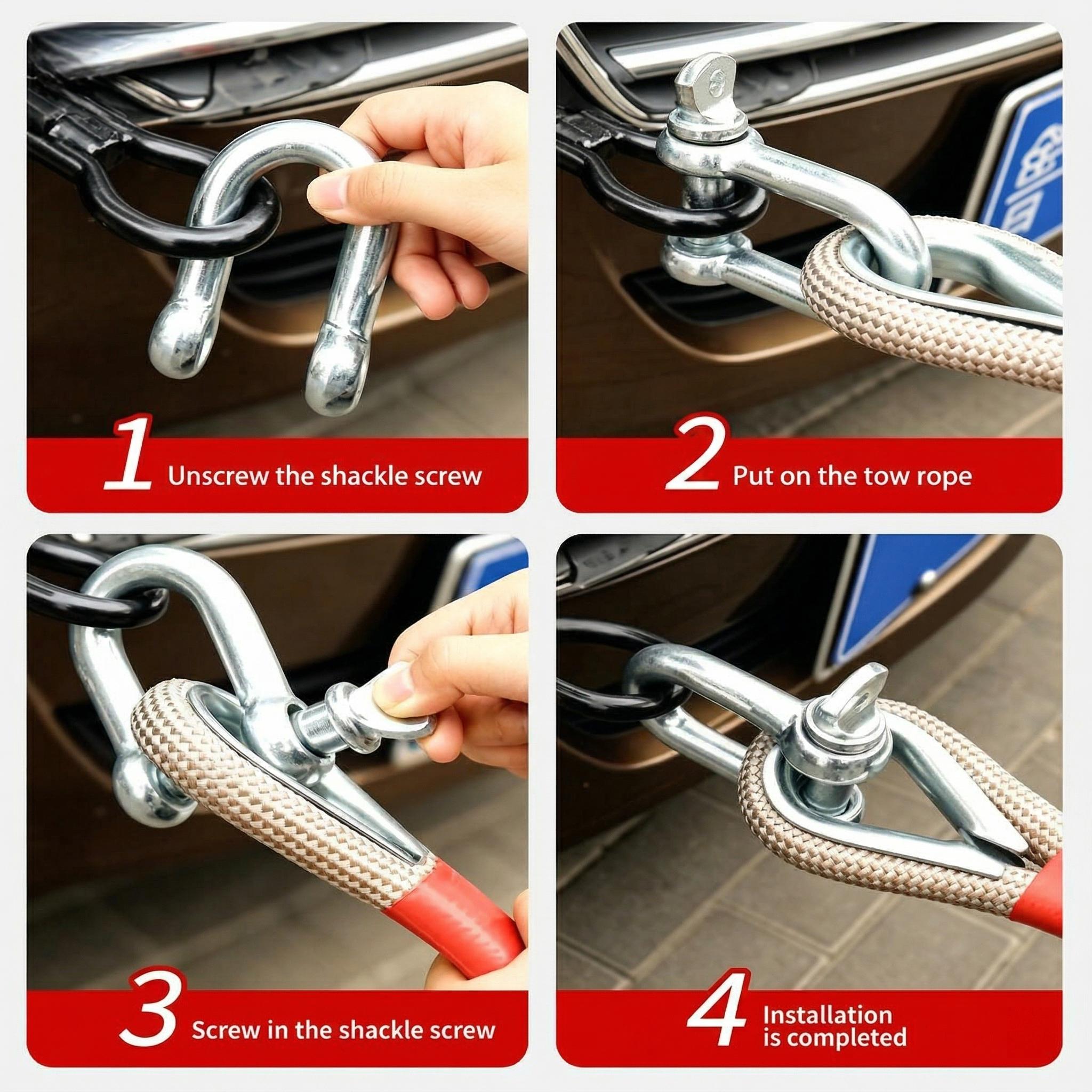 1 Unscrew the shackle screw

2 Put on the tow rope

3 Screw in the shackle screw

4 Installation is completed