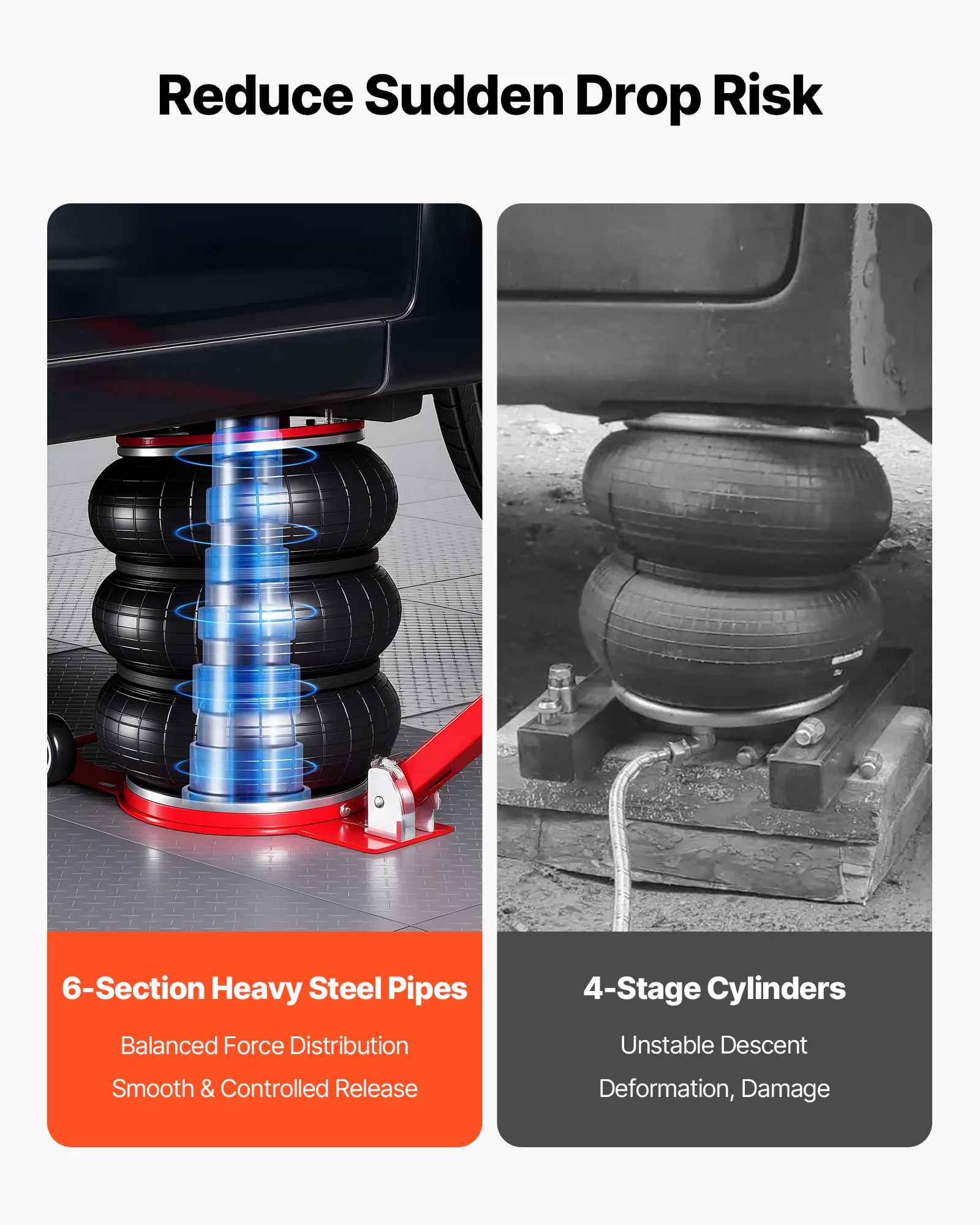 Reduce Sudden Drop Risk

6-Section Heavy Steel Pipes

Balanced Force Distribution

Smooth & Controlled Release

4-Stage Cylinders

Unstable Descent

Deformation, Damage