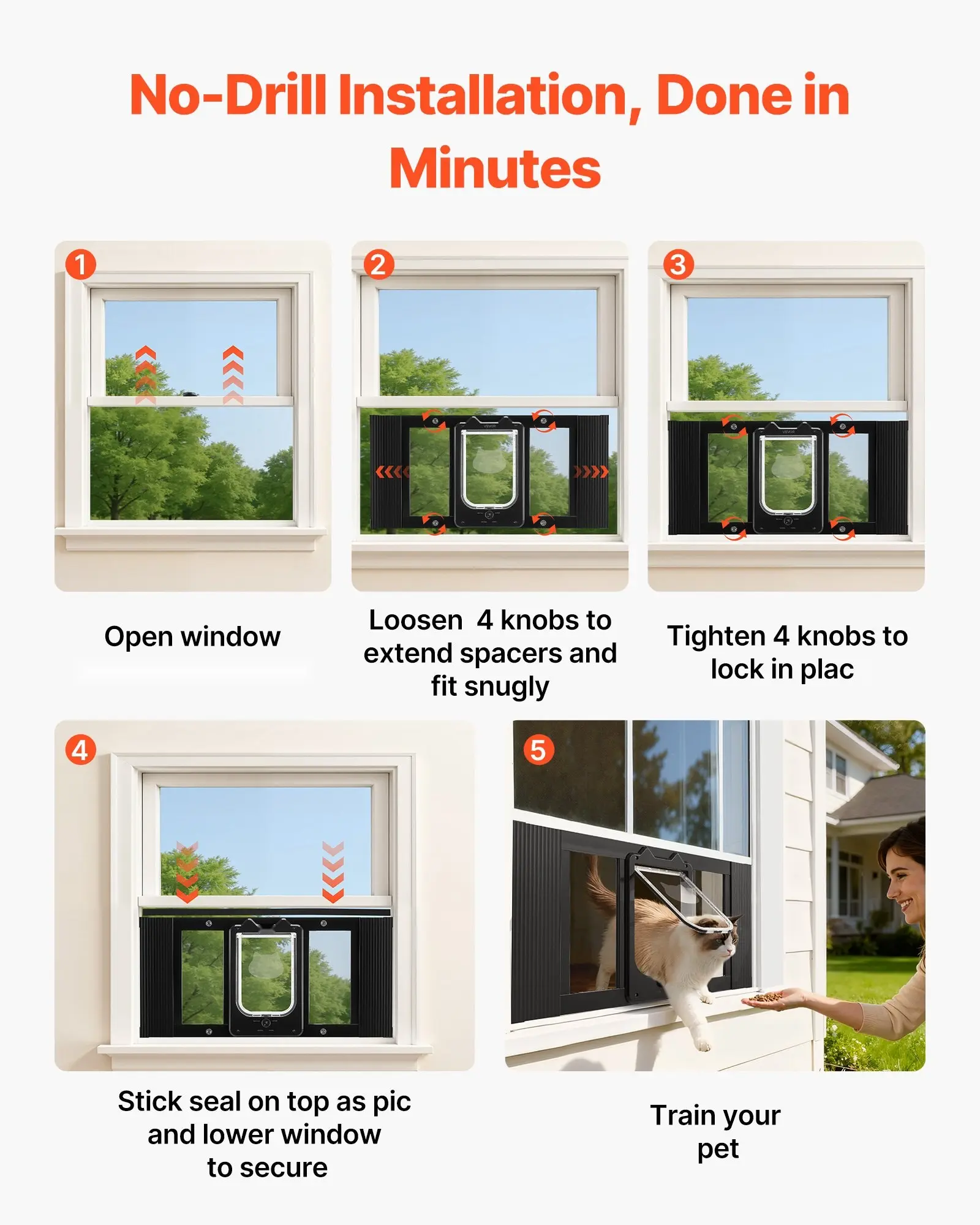 No-Drill Installation, Done in Minutes

1

Open window

2

VEVOR

Loosen  4 knobs to extend spacers and fit snugly

3

VEVOR

Tighten 4 knobs to lock in plac

4

Stick seal on top as pic and lower window to secure

5

Train your pet