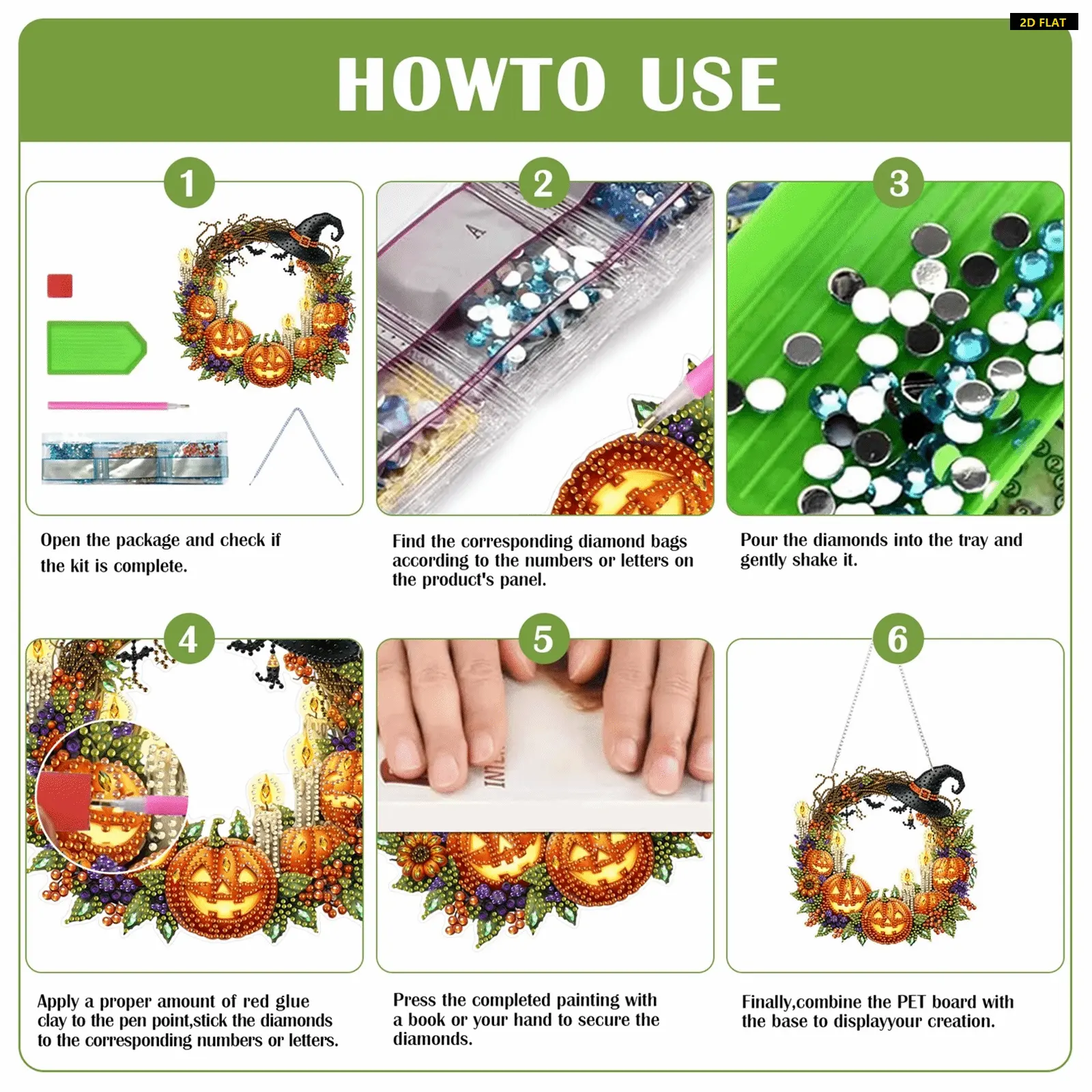 2D FLAT

HOWTO USE

1

Open the package and check if the kit is complete.

2

A

Find the corresponding diamond bags according to the numbers or letters on the product's panel.

3

Pour the diamonds into the tray and gently shake it.

4

Apply a proper amount of red glue clay to the pen point,stick the diamonds to the corresponding numbers or letters.

5

Press the completed painting with a book or your hand to secure the diamonds.

6

Finally,combine the PET board with the base to displayyour creation.