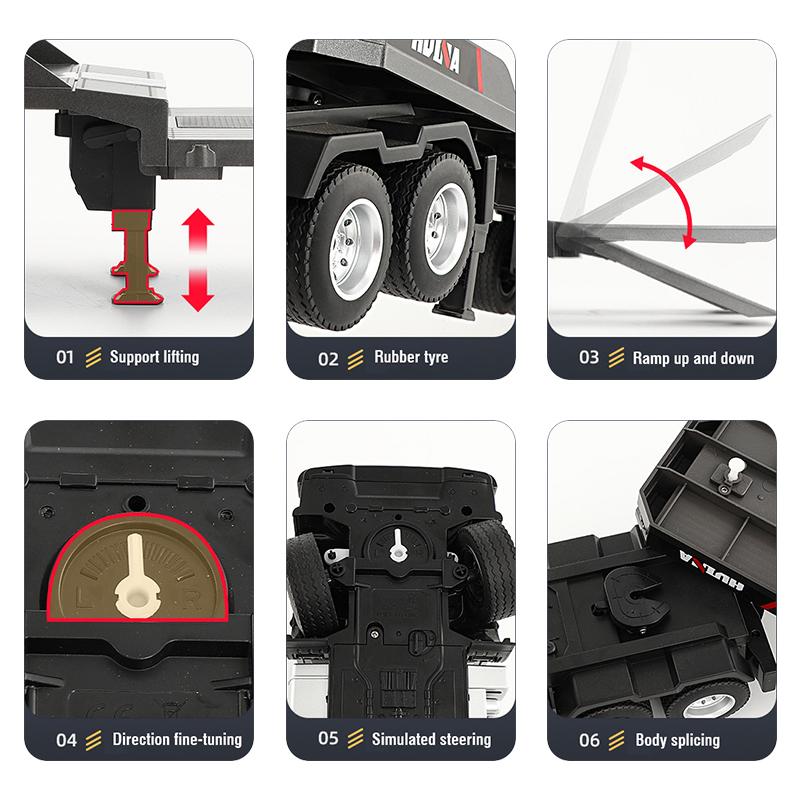 HUINA

01 Support lifting

02 Rubber tyre

03 Ramp up and down

L R

04 Direction fine-tuning

05 Simulated steering

HUINA

06 Body splicing