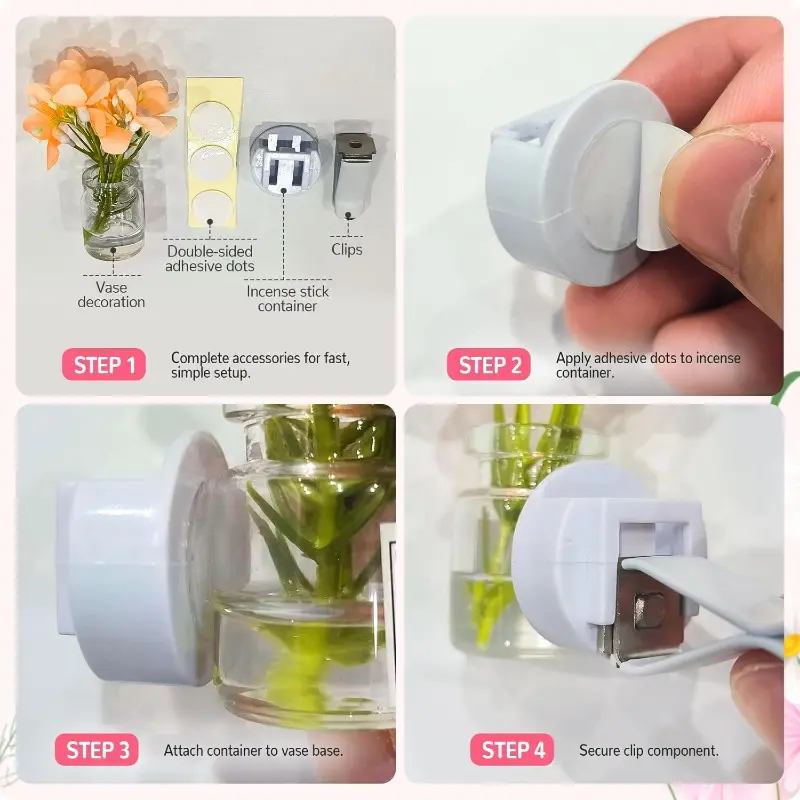 Vase decoration

Double-sided adhesive dots

Incense stick container

Clips

STEP 1 Complete accessories for fast, simple setup.

STEP 2 Apply adhesive dots to incense container.

STEP 3 Attach container to vase base.

STEP 4 Secure clip component.