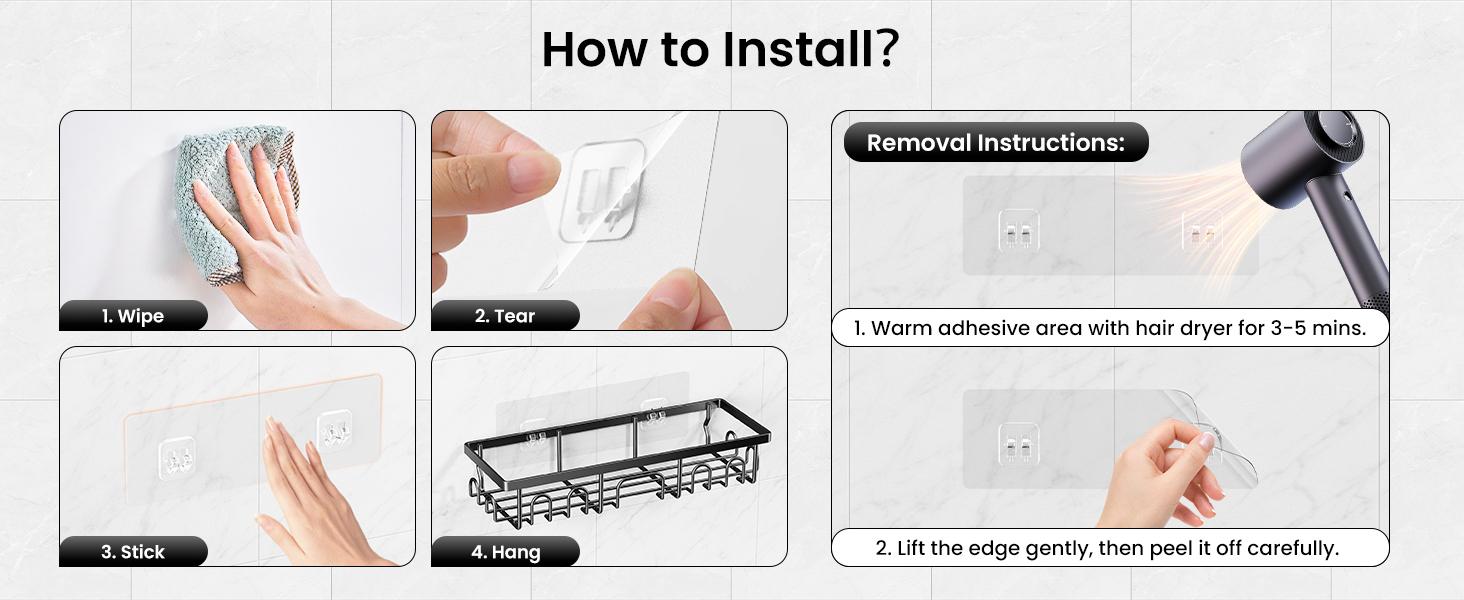 How to Install?

1. Wipe

2. Tear

3. Stick

4. Hang

Removal Instructions:

1. Warm adhesive area with hair dryer for 3-5 mins.

2. Lift the edge gently, then peel it off carefully.