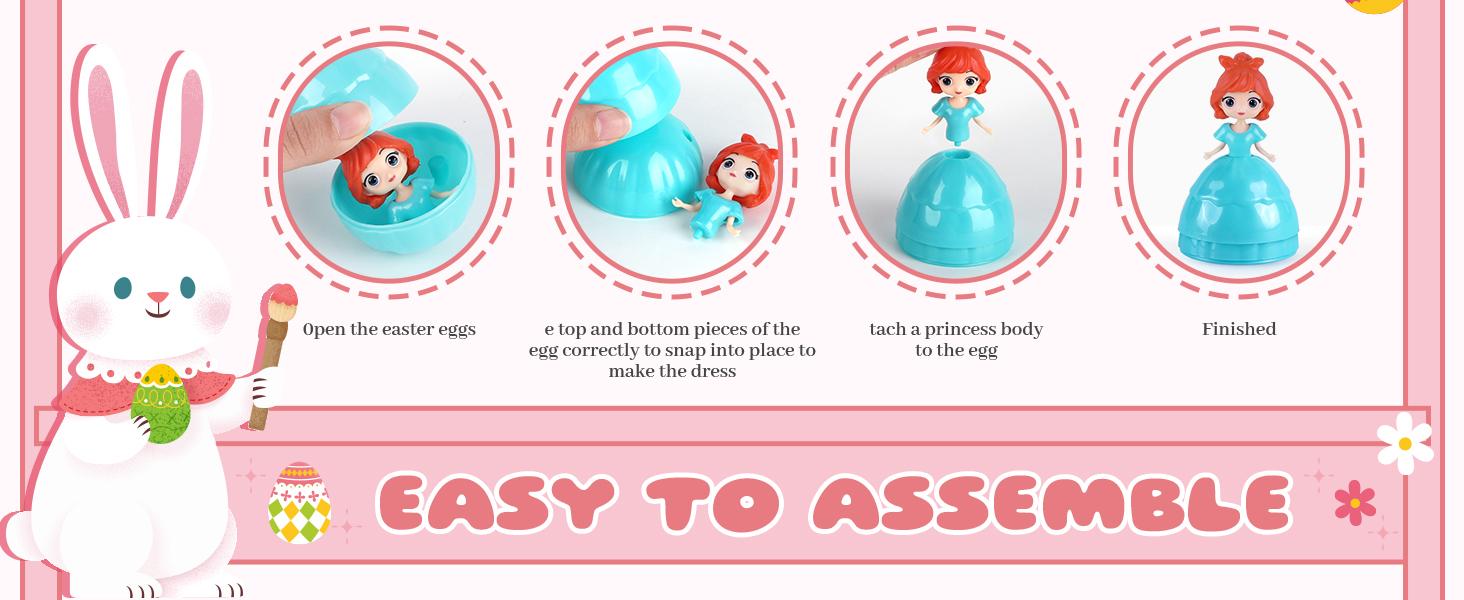 0pen the easter eggs

e top and bottom pieces of the egg correctly to snap into place to make the dress

tach a princess body to the egg

Finished

EASY TO ASSEMBLE