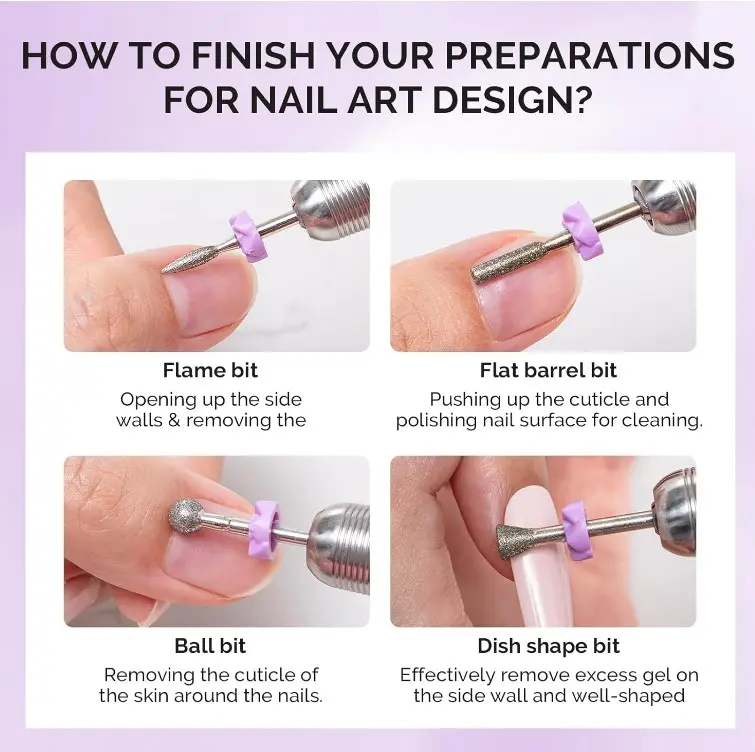 HOW TO FINISH YOUR PREPARATIONS FOR NAIL ART DESIGN?

Flame bit

Opening up the side walls & removing the

Flat barrel bit

Pushing up the cuticle and polishing nail surface for cleaning.

Ball bit

Removing the cuticle of the skin around the nails.

Dish shape bit

Effectively remove excess gel on the side wall and well-shaped