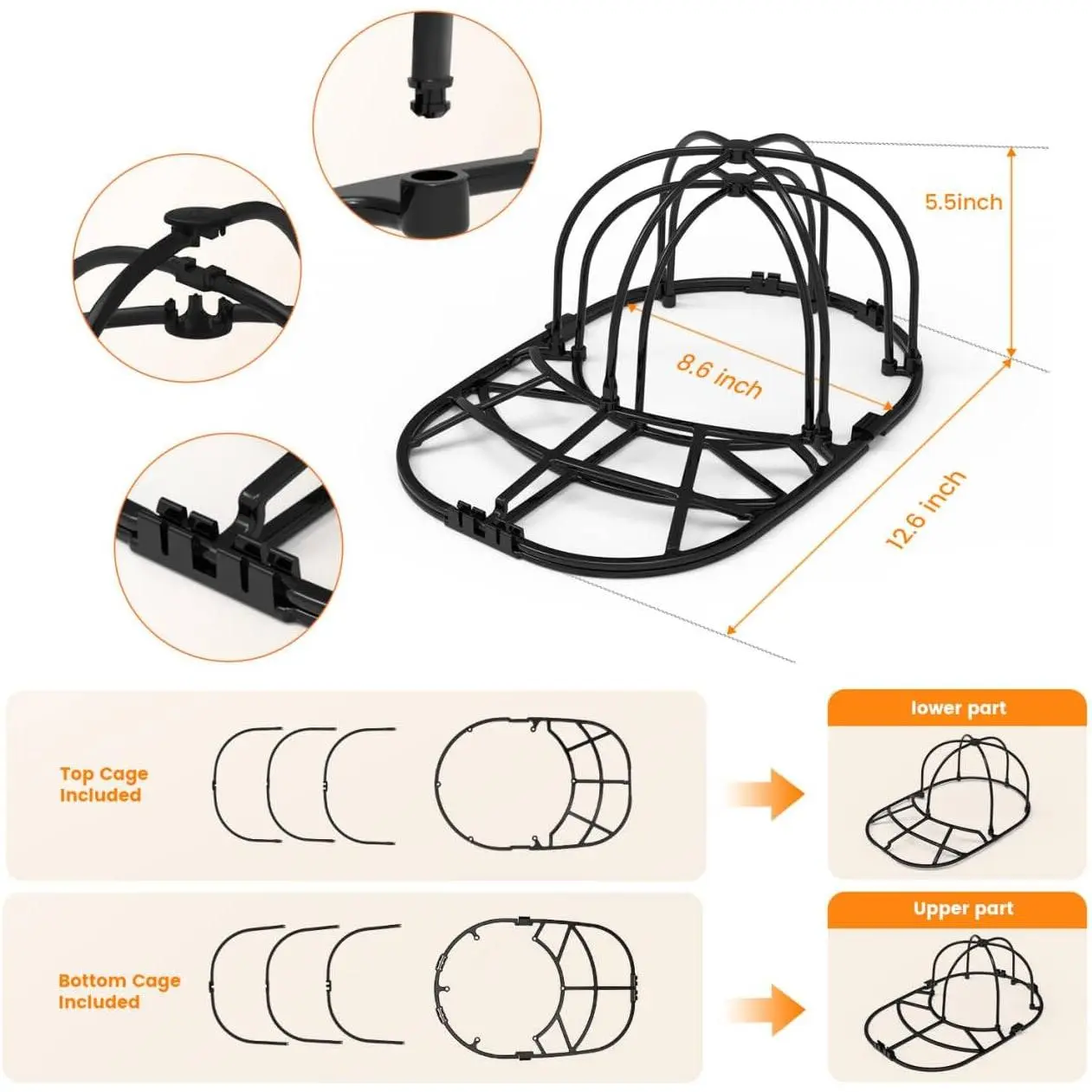 5.5inch

8.6 inch

12.6 inch

Top Cage Included

lower part

Bottom Cage Included

Upper part