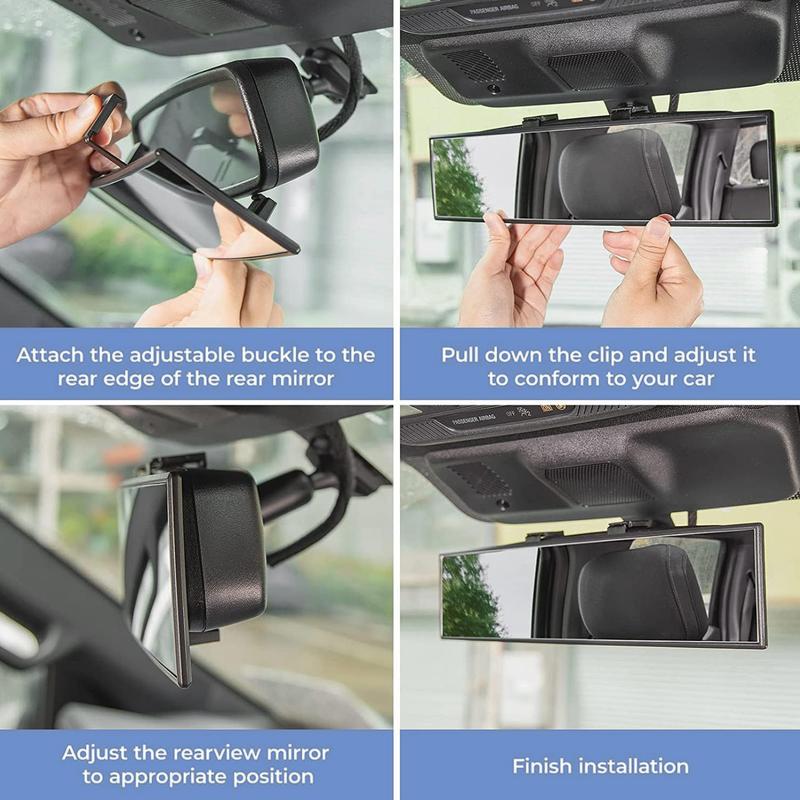 PASSENGER AIRBAG

Attach the adjustable buckle to the rear edge of the rear mirror

Pull down the clip and adjust it to conform to your car

PASSENGER AIRBAG

Adjust the rearview mirror to appropriate position

Finish installation