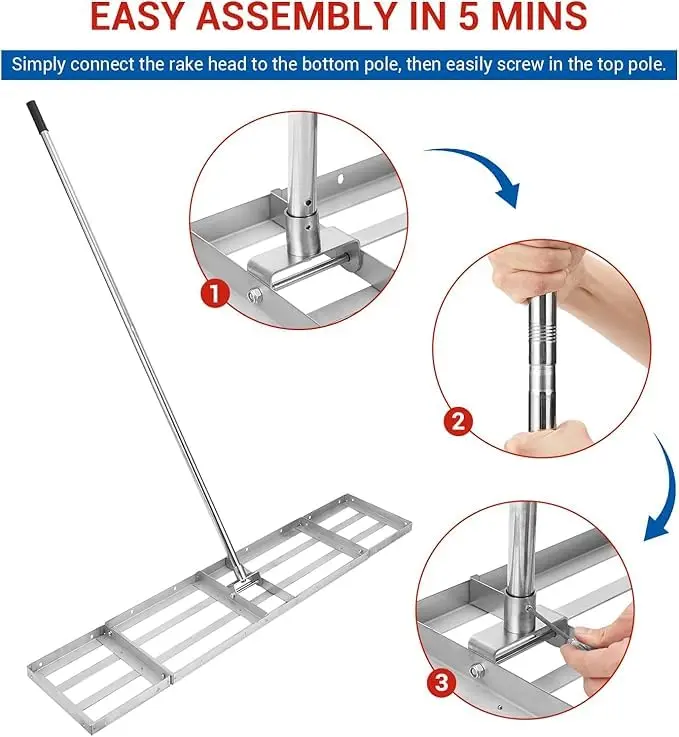 EASY ASSEMBLY IN 5 MINS

Simply connect the rake head to the bottom pole, then easily screw in the top pole.

1

2

3