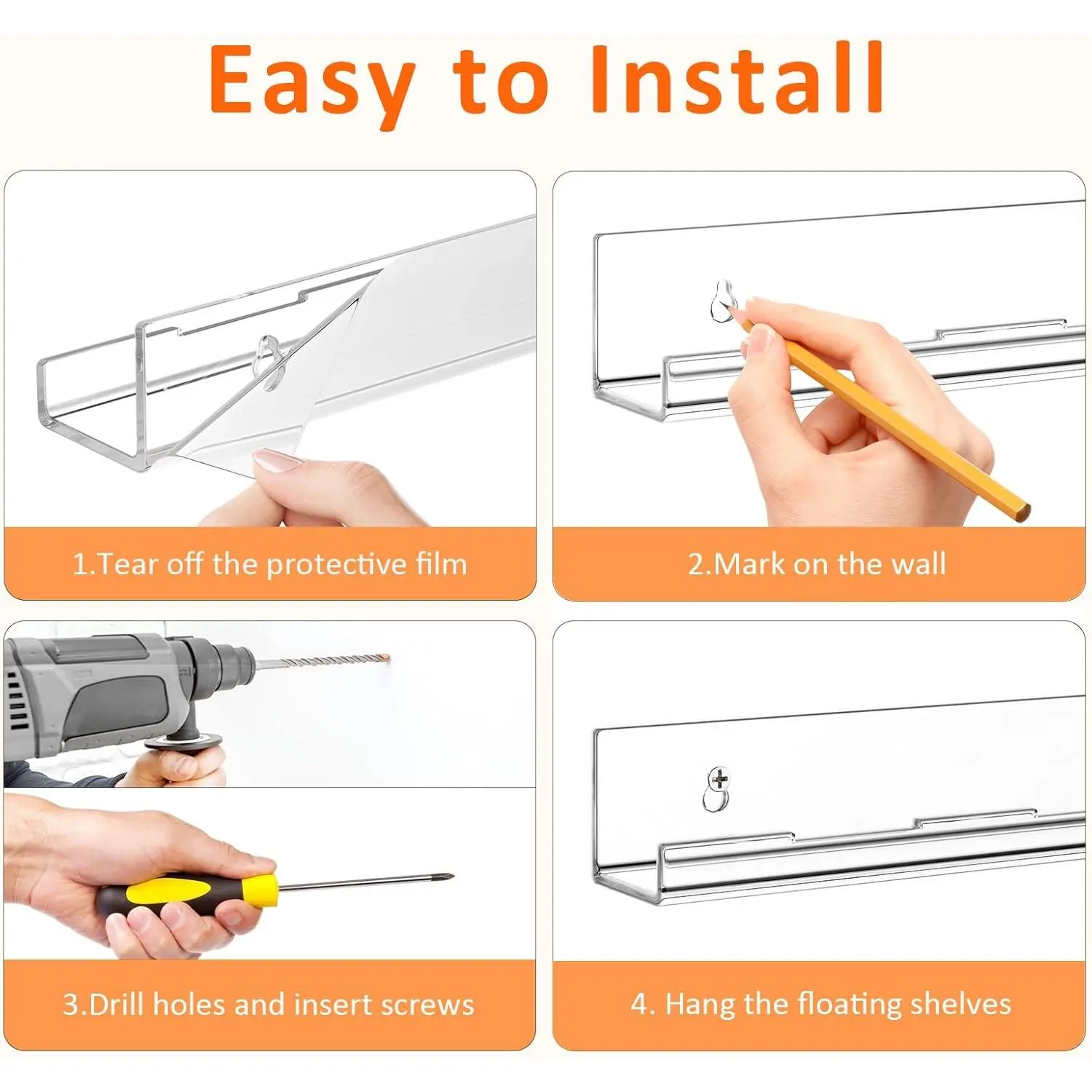 Easy to Install

1.Tear off the protective film

2.Mark on the wall

3.Drill holes and insert screws

4. Hang the floating shelves