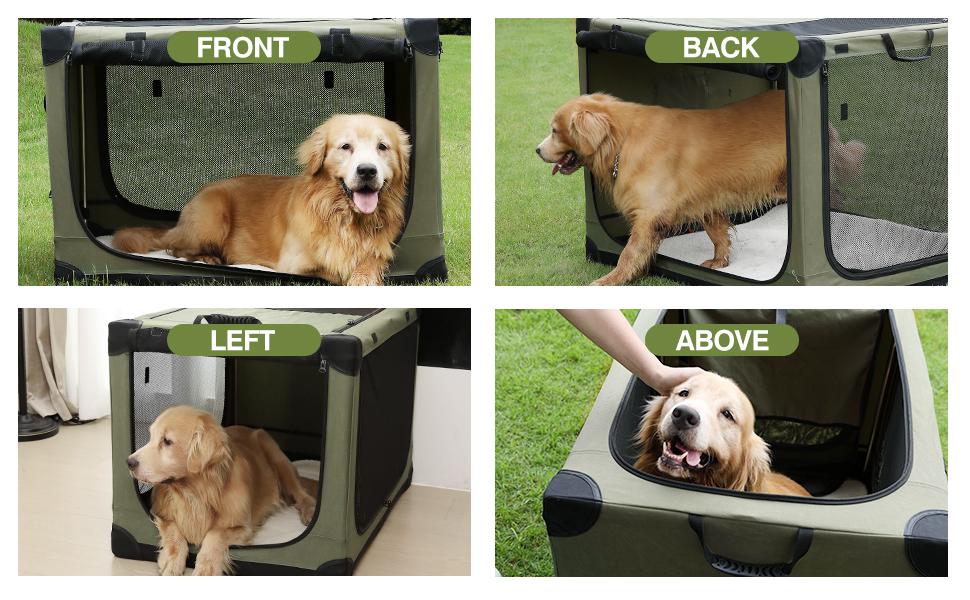 FRONT

BACK

LEFT

ABOVE