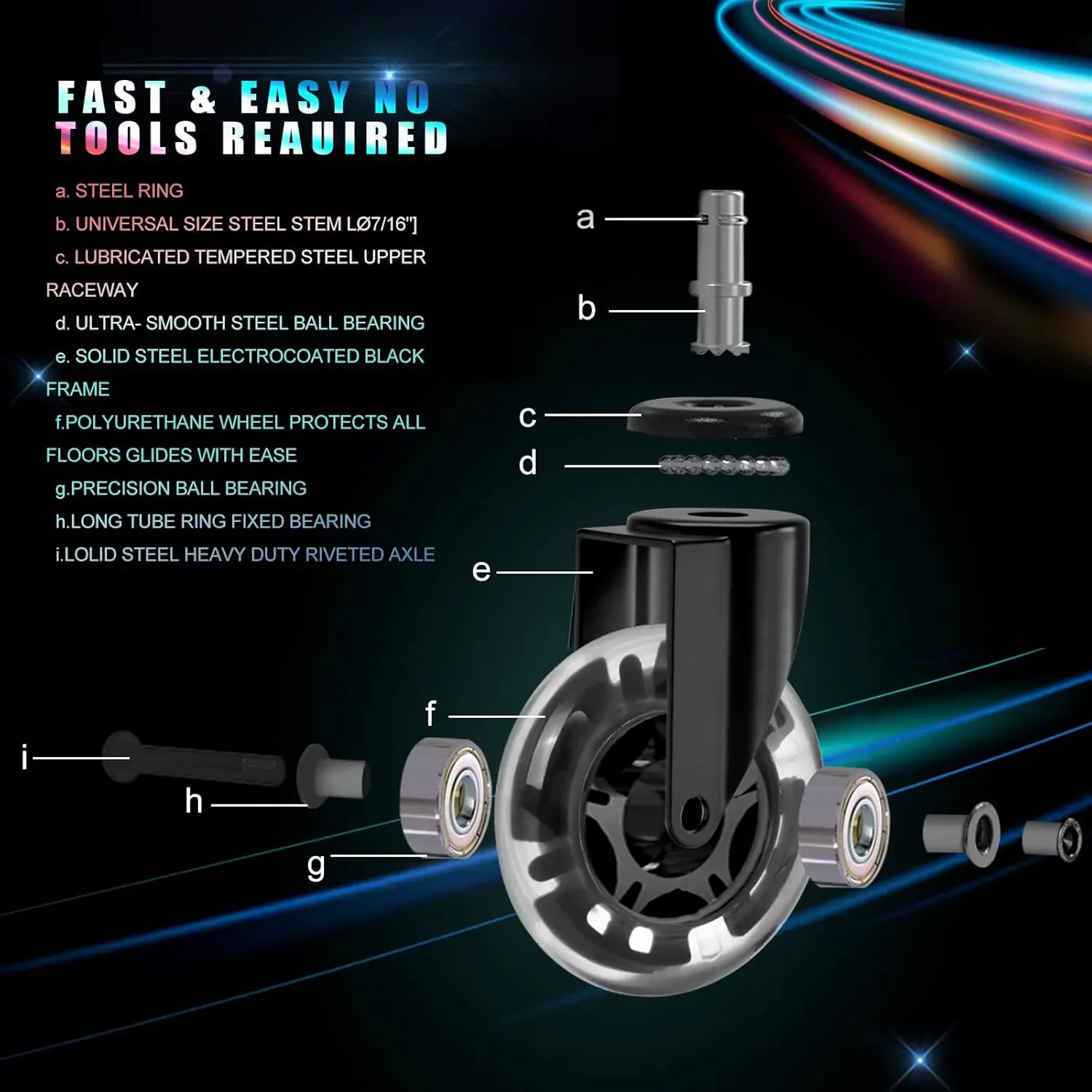 FAST & EASY NO TOOLS REAUIRED

a. STEEL RING

b. UNIVERSAL SIZE STEEL STEM LØ7/16"]

c. LUBRICATED TEMPERED STEEL UPPER RACEWAY

d. ULTRA- SMOOTH STEEL BALL BEARING

e. SOLID STEEL ELECTROCOATED BLACK FRAME

f.POLYURETHANE WHEEL PROTECTS ALL FLOORS GLIDES WITH EASE

g.PRECISION BALL BEARING

h.LONG TUBE RING FIXED BEARING

i.LOLID STEEL HEAVY DUTY RIVETED AXLE

a

b

c

d

e

f

i

h

g