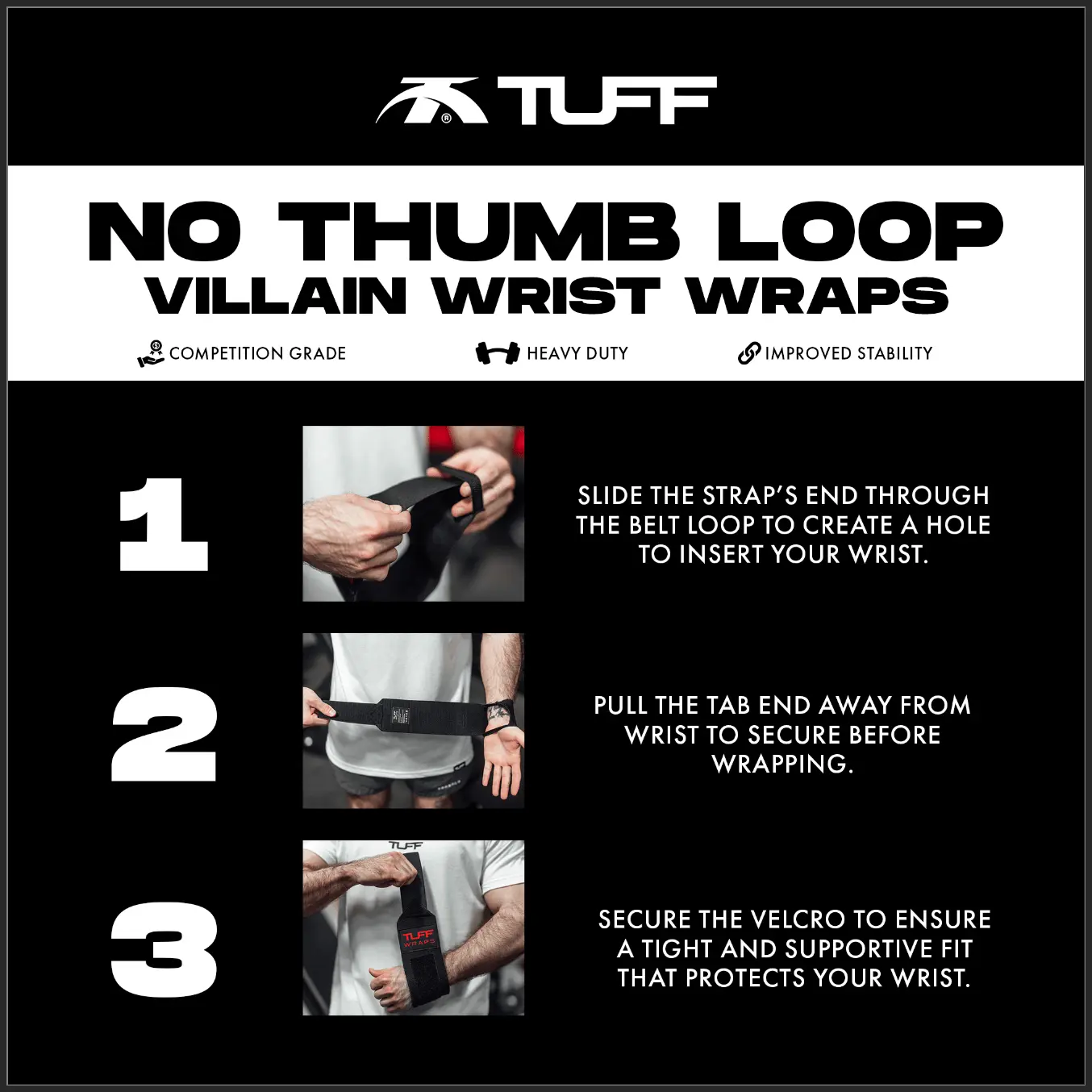 TUFF

NO THUMB LOOP
VILLAIN WRIST WRAPS

COMPETITION GRADE HEAVY DUTY IMPROVED STABILITY

1

SLIDE THE STRAP'S END THROUGH THE BELT LOOP TO CREATE A HOLE TO INSERT YOUR WRIST.

2

PULL THE TAB END AWAY FROM WRIST TO SECURE BEFORE WRAPPING.

3

TUFF

TUFF WRAPS

SECURE THE VELCRO TO ENSURE A TIGHT AND SUPPORTIVE FIT THAT PROTECTS YOUR WRIST.