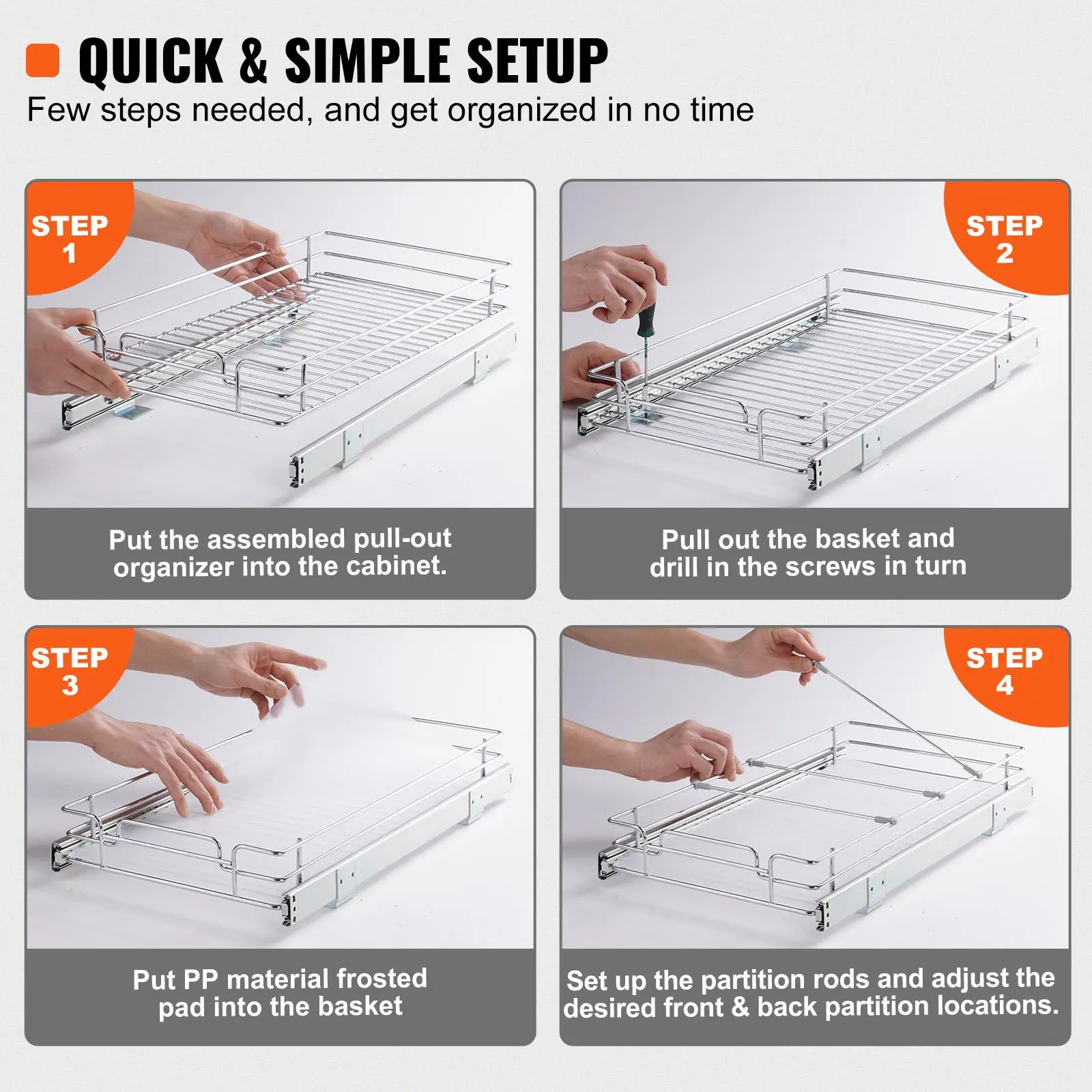 QUICK & SIMPLE SETUP
Few steps needed, and get organized in no time

STEP 1

Put the assembled pull-out organizer into the cabinet.

STEP 2

Pull out the basket and drill in the screws in turn

STEP 3

Put PP material frosted pad into the basket

STEP 4

Set up the partition rods and adjust the desired front & back partition locations.