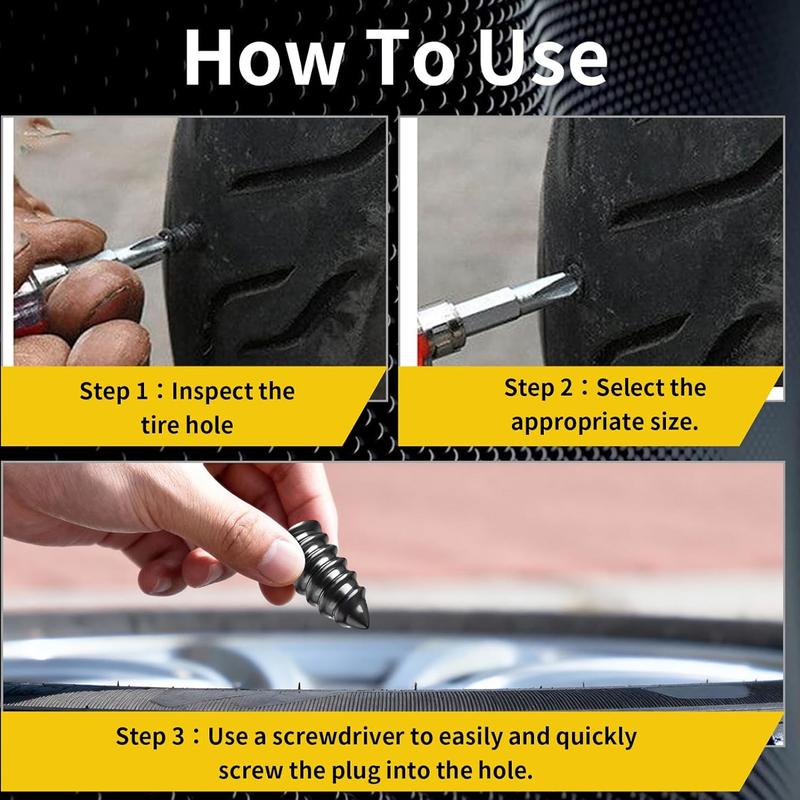 How To Use

Step 1：Inspect the tire hole

Step 2：Select the appropriate size.

Step 3：Use a screwdriver to easily and quickly screw the plug into the hole.