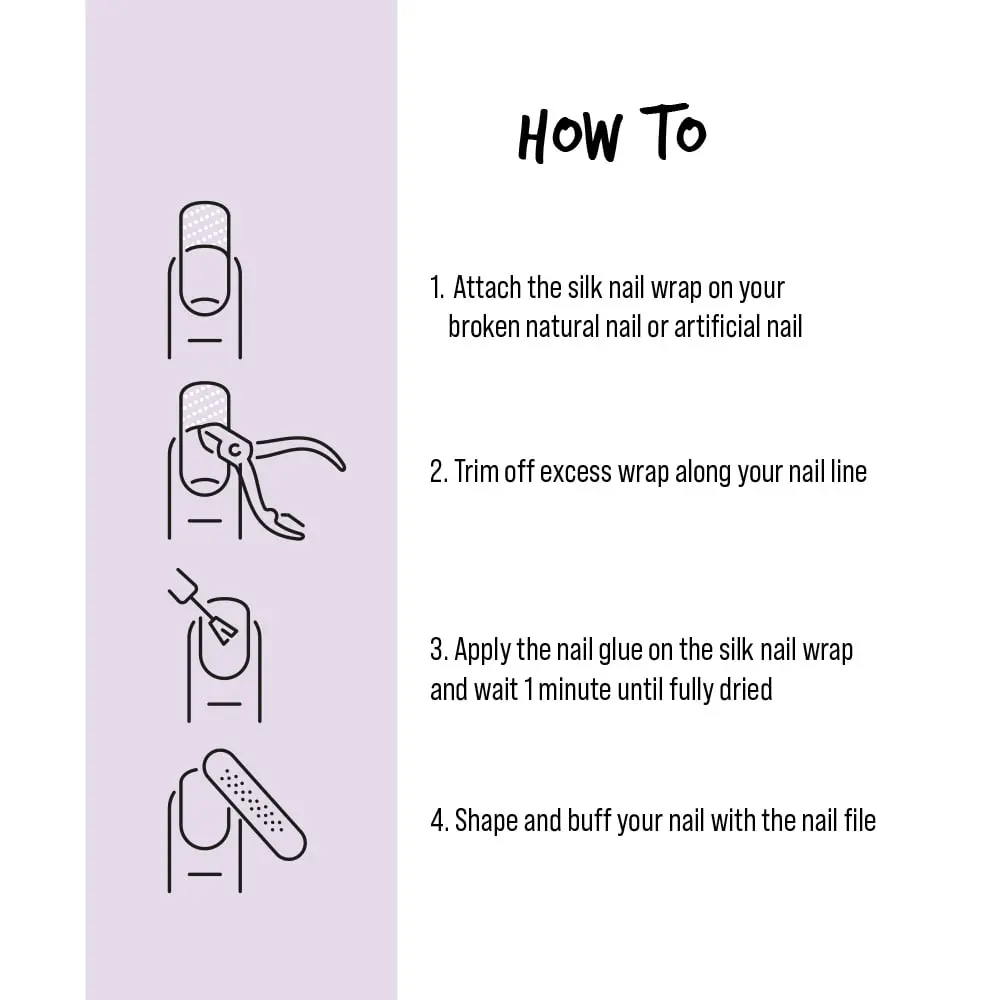 HOW TO

1. Attach the silk nail wrap on your broken natural nail or artificial nail

2. Trim off excess wrap along your nail line

3. Apply the nail glue on the silk nail wrap and wait 1 minute until fully dried

4. Shape and buff your nail with the nail file