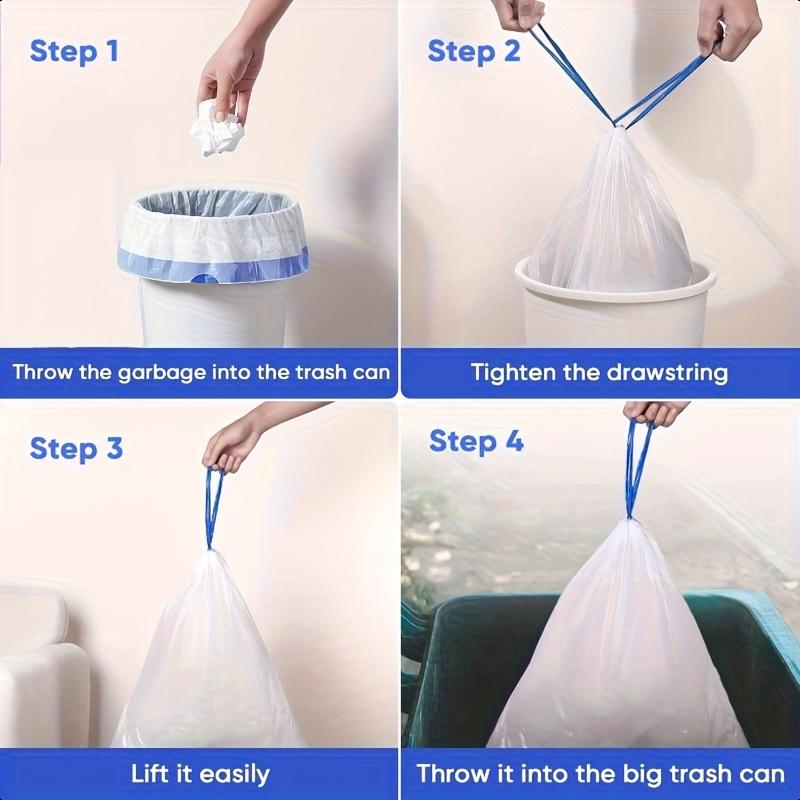 Step 1

Throw the garbage into the trash can

Step 2

Tighten the drawstring

Step 3

Lift it easily

Step 4

Throw it into the big trash can