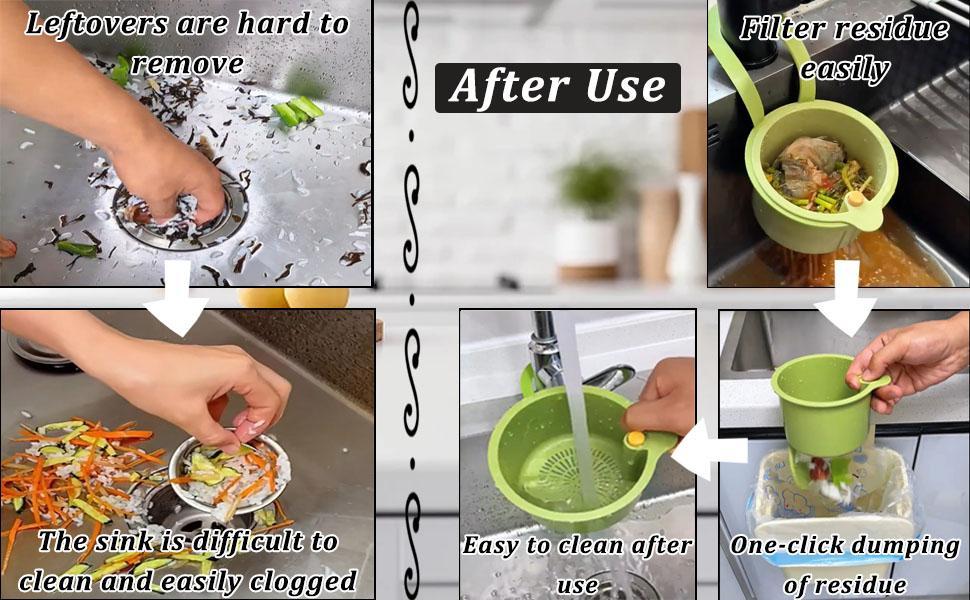 Leftovers are hard to remove

After Use

Filter residue easily

The sink is difficult to clean and easily clogged

Easy to clean after use

One-click dumping of residue