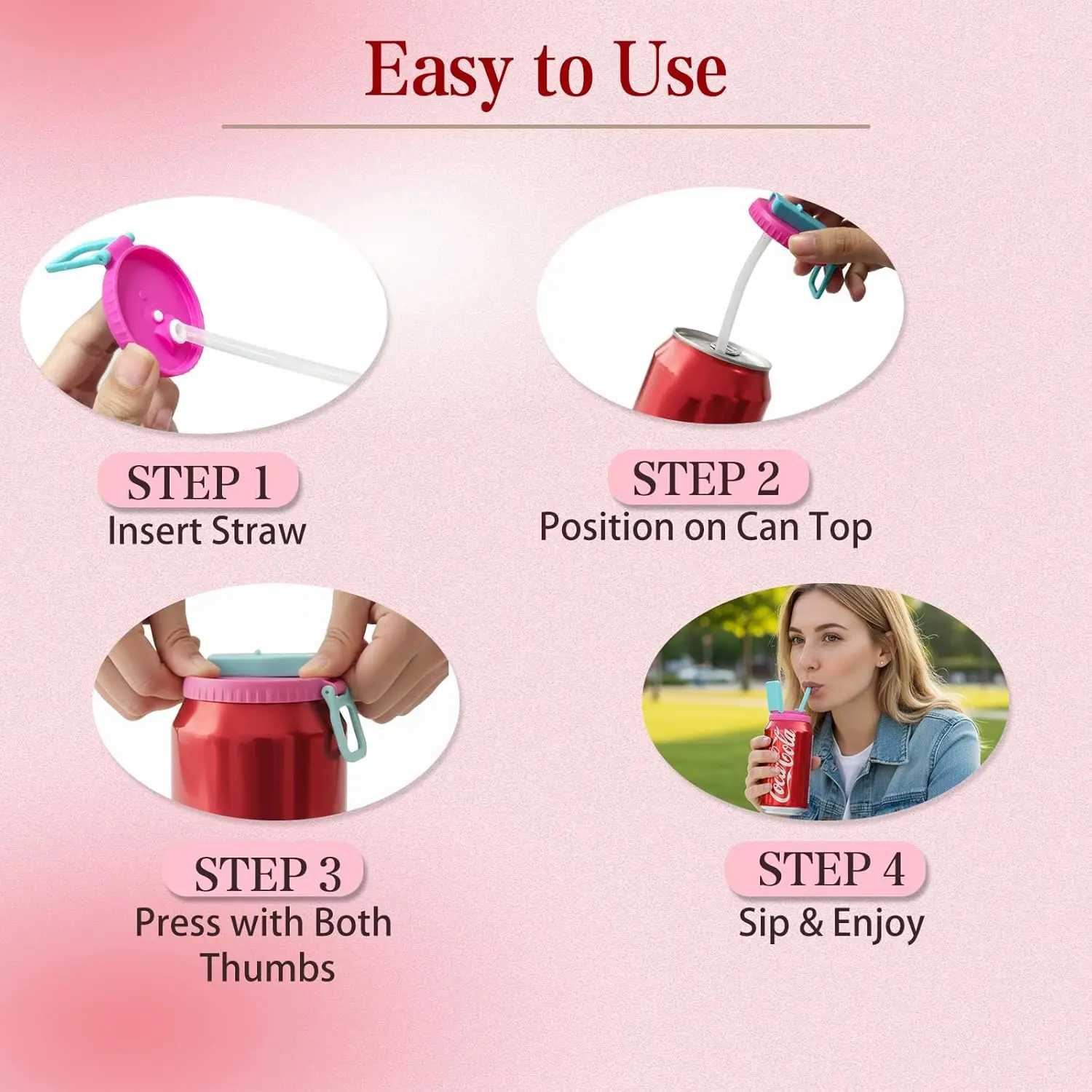 Easy to Use

STEP 1
Insert Straw

STEP 2
Position on Can Top

STEP 3
Press with Both Thumbs

Coca-Cola

STEP 4
Sip & Enjoy