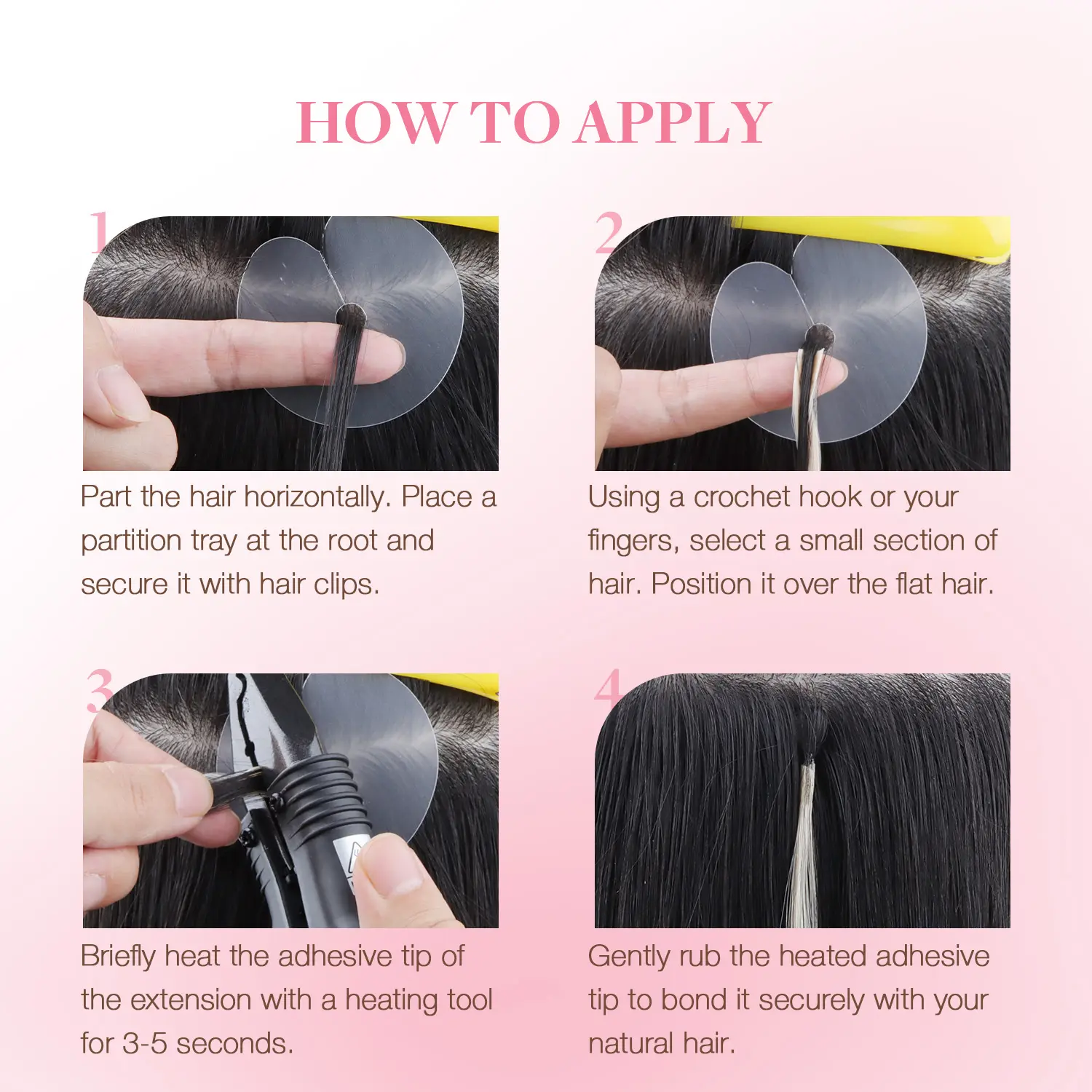 HOW TO APPLY

1

Part the hair horizontally. Place a partition tray at the root and secure it with hair clips.

2

Using a crochet hook or your fingers, select a small section of hair. Position it over the flat hair.

3

Briefly heat the adhesive tip of the extension with a heating tool for 3-5 seconds.

4

Gently rub the heated adhesive tip to bond it securely with your natural hair.