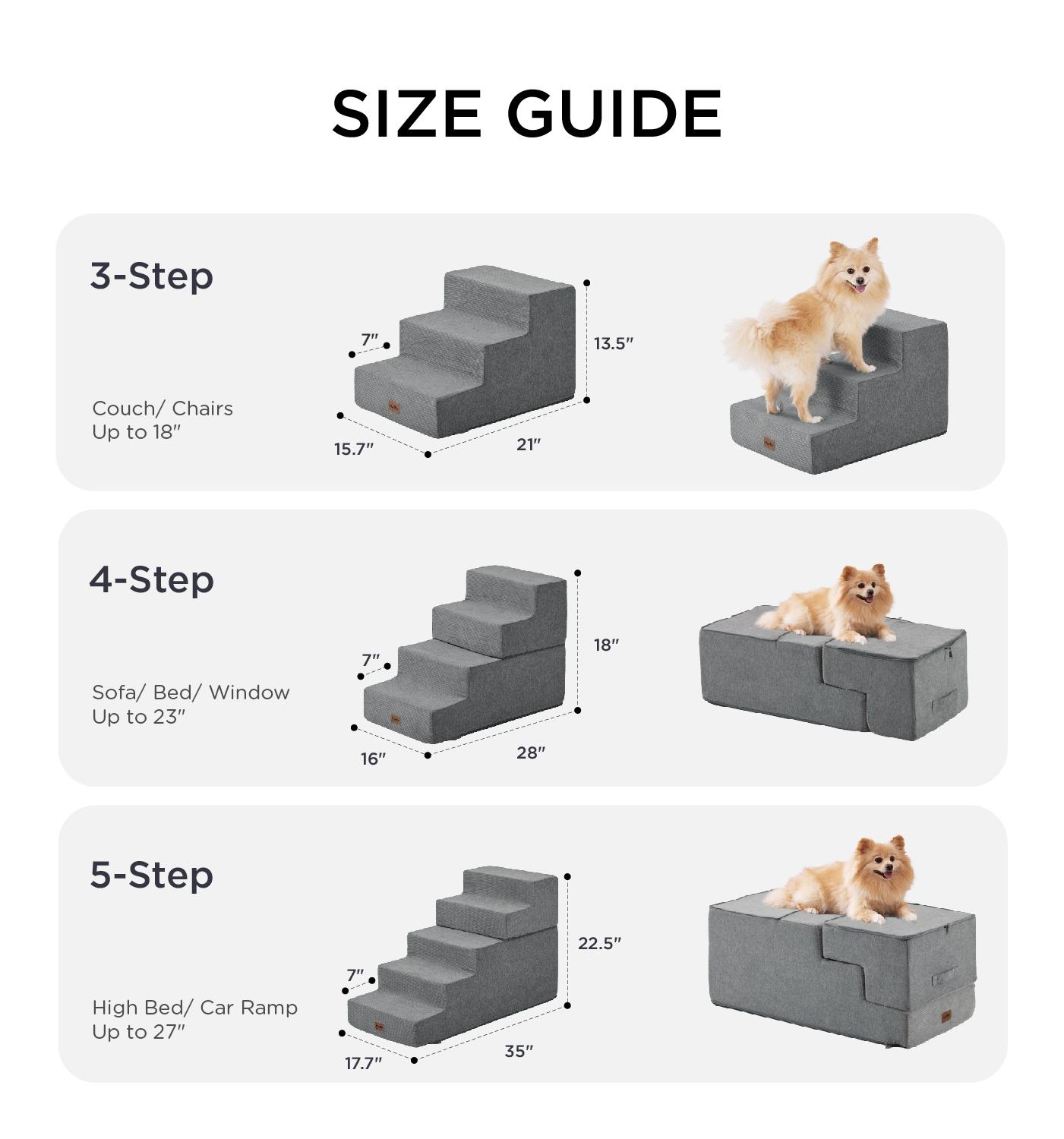 SIZE GUIDE

3-Step

Couch/ Chairs
Up to 18″

7″
13.5″
15.7″
21″

4-Step

Sofa/ Bed/ Window
Up to 23″

7″
18″
16″
28″

5-Step

High Bed/ Car Ramp
Up to 27″

7″
22.5″
17.7″
35″