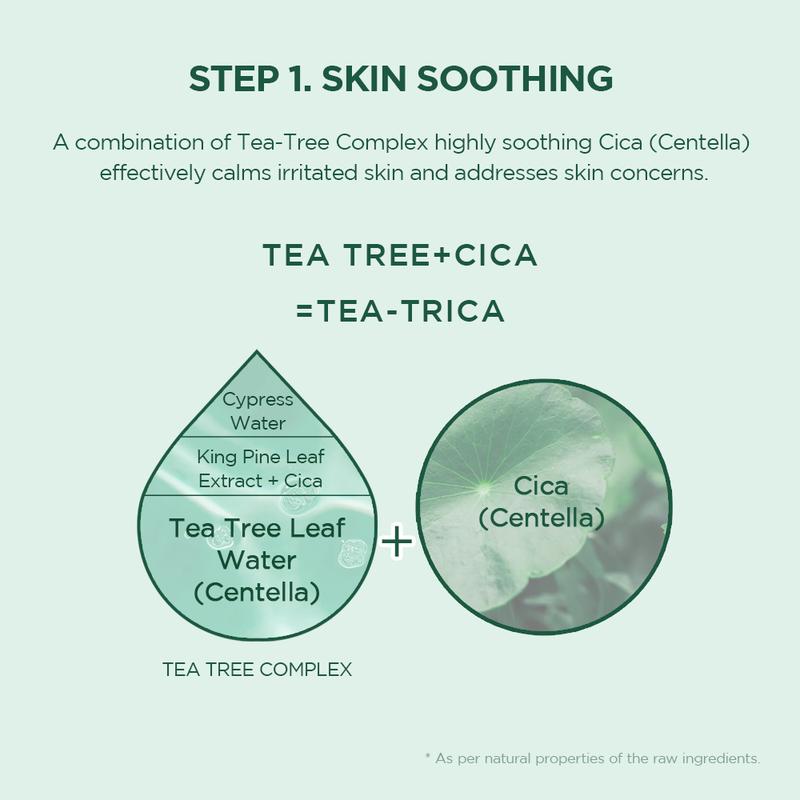 STEP 1. SKIN SOOTHING

A combination of Tea-Tree Complex highly soothing Cica (Centella) effectively calms irritated skin and addresses skin concerns.

TEA TREE+CICA

=TEA-TRICA

Cypress Water

King Pine Leaf Extract + Cica

Tea Tree Leaf Water (Centella)

+

Cica (Centella)

TEA TREE COMPLEX

* As per natural properties of the raw ingredients.