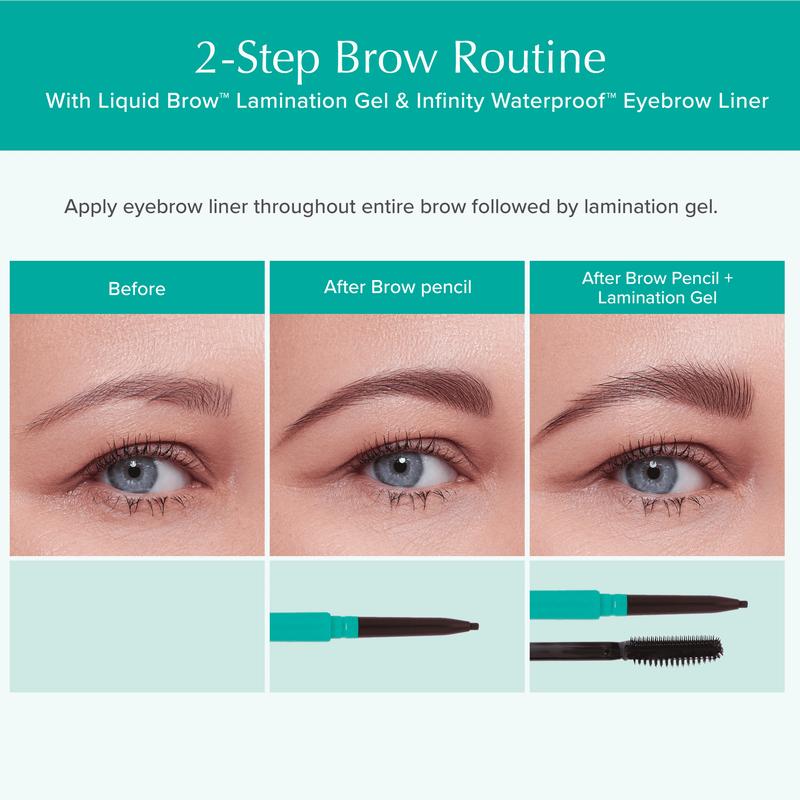 2-Step Brow Routine

With Liquid Brow™ Lamination Gel & Infinity Waterproof™ Eyebrow Liner

Apply eyebrow liner throughout entire brow followed by lamination gel.

Before

After Brow pencil

After Brow Pencil + Lamination Gel