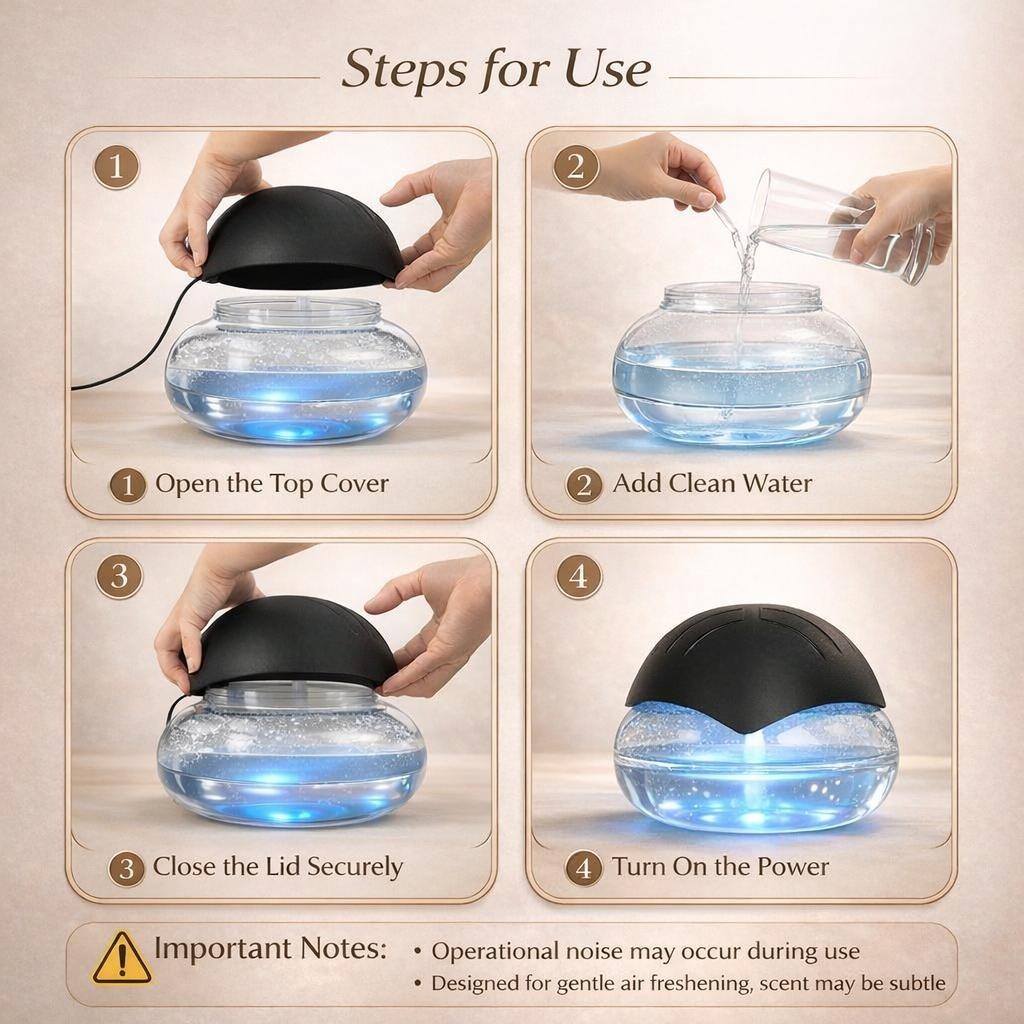 Steps for Use

1

1 Open the Top Cover

2

2 Add Clean Water

3

3 Close the Lid Securely

4

4 Turn On the Power

Important Notes:
• Operational noise may occur during use
• Designed for gentle air freshening, scent may be subtle