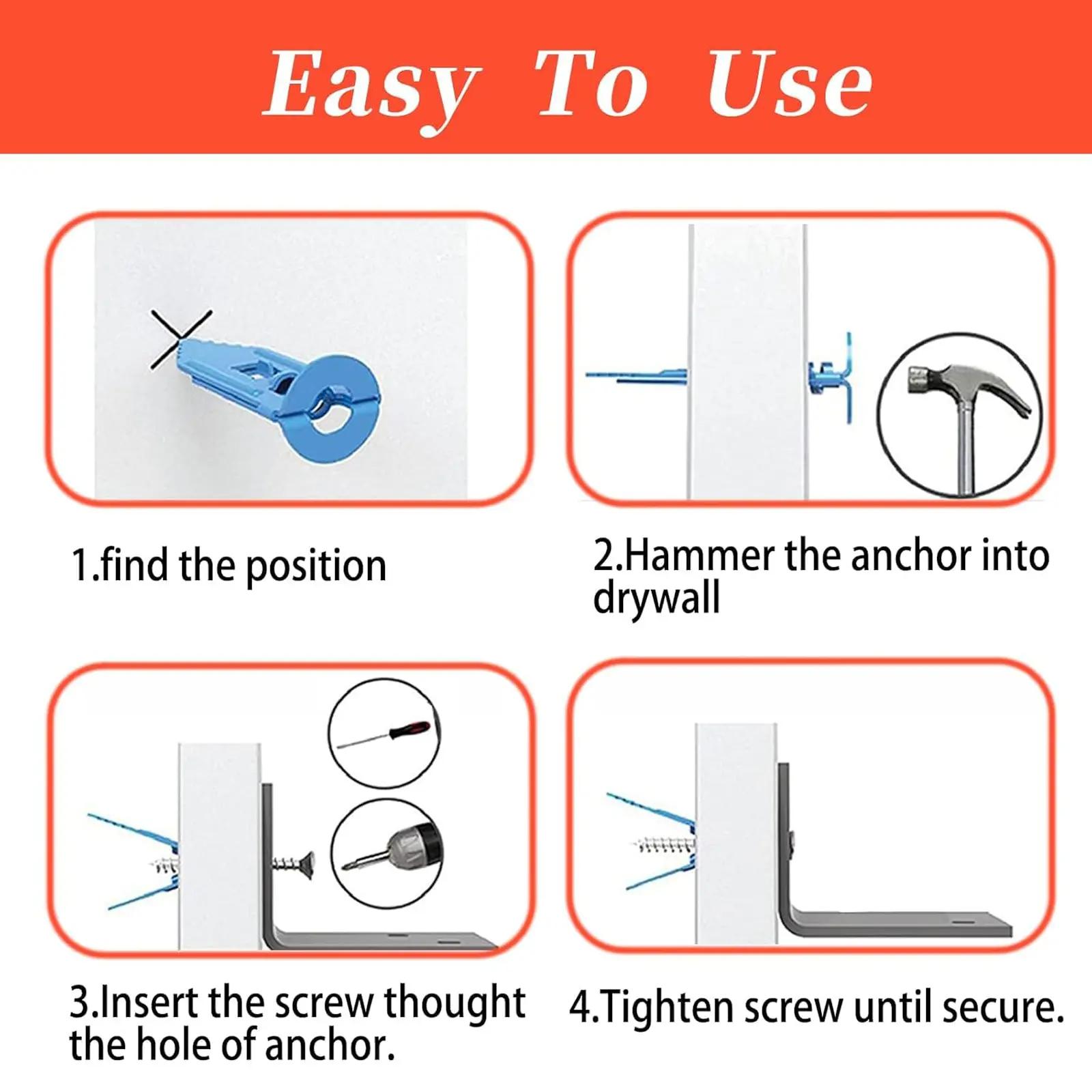 Easy To Use

1.find the position

2.Hammer the anchor into drywall

3.Insert the screw thought the hole of anchor.

4.Tighten screw until secure.