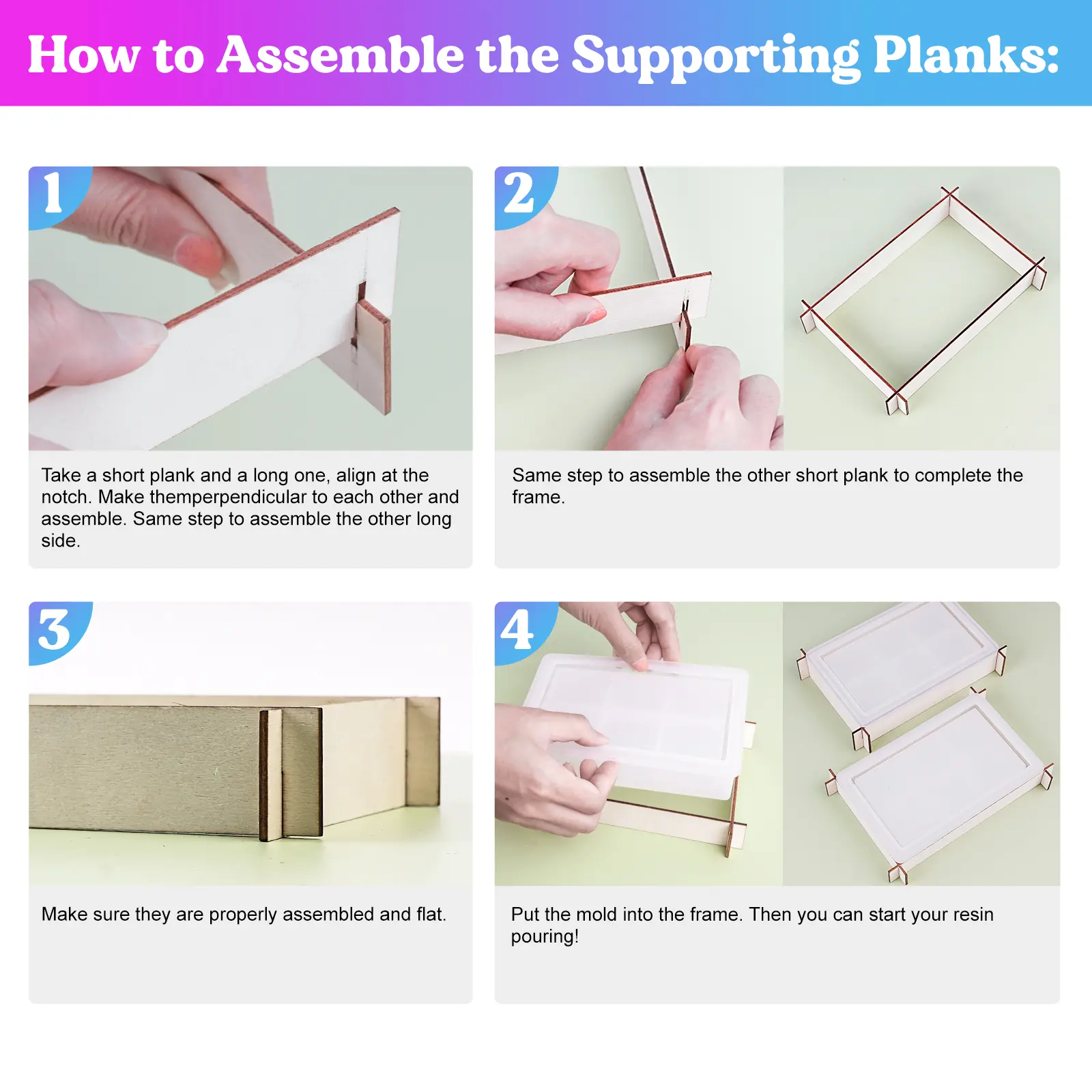 How to Assemble the Supporting Planks:

1

Take a short plank and a long one, align at the notch. Make themperpendicular to each other and assemble. Same step to assemble the other long side.

2

Same step to assemble the other short plank to complete the frame.

3

Make sure they are properly assembled and flat.

4

Put the mold into the frame. Then you can start your resin pouring!