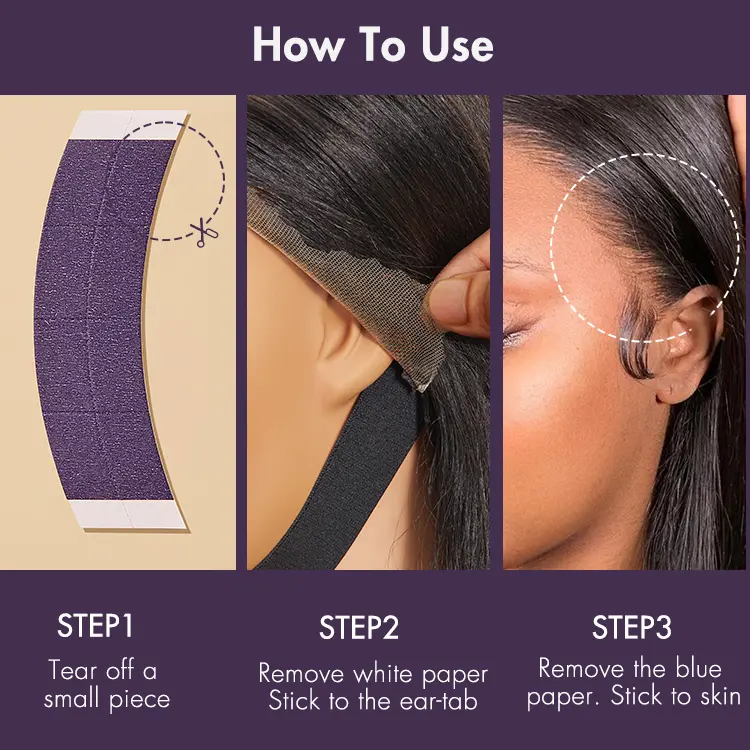 How To Use

STEP1
Tear off a small piece

STEP2
Remove white paper
Stick to the ear-tab

STEP3
Remove the blue paper. Stick to skin