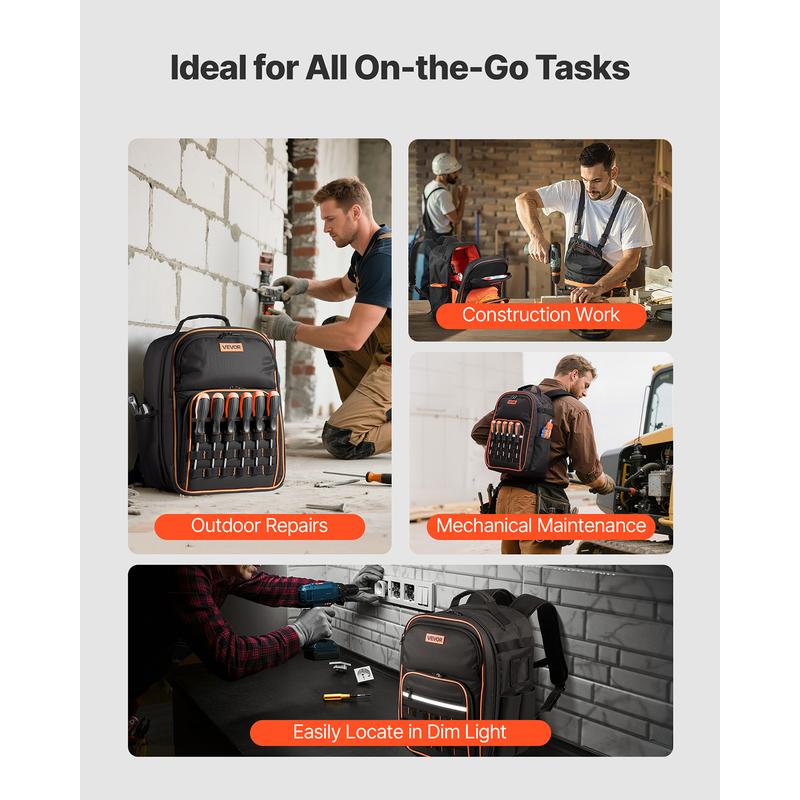 Ideal for All On-the-Go Tasks

VEVOR

Outdoor Repairs

Construction Work

Mechanical Maintenance

VEVOR

Easily Locate in Dim Light