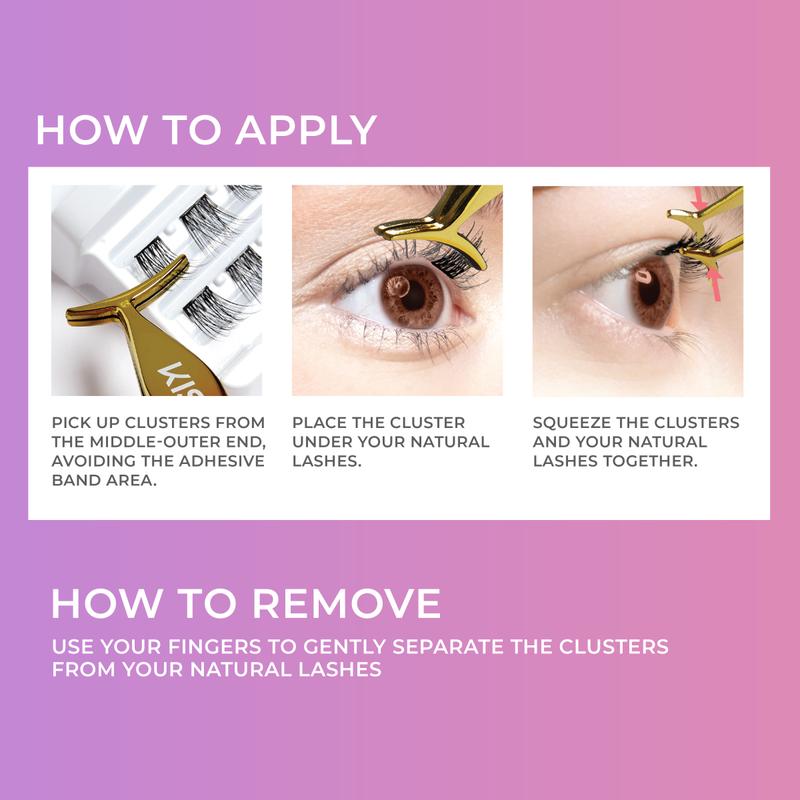 HOW TO APPLY

KISS

PICK UP CLUSTERS FROM THE MIDDLE-OUTER END, AVOIDING THE ADHESIVE BAND AREA.

PLACE THE CLUSTER UNDER YOUR NATURAL LASHES.

SQUEEZE THE CLUSTERS AND YOUR NATURAL LASHES TOGETHER.

HOW TO REMOVE

USE YOUR FINGERS TO GENTLY SEPARATE THE CLUSTERS FROM YOUR NATURAL LASHES