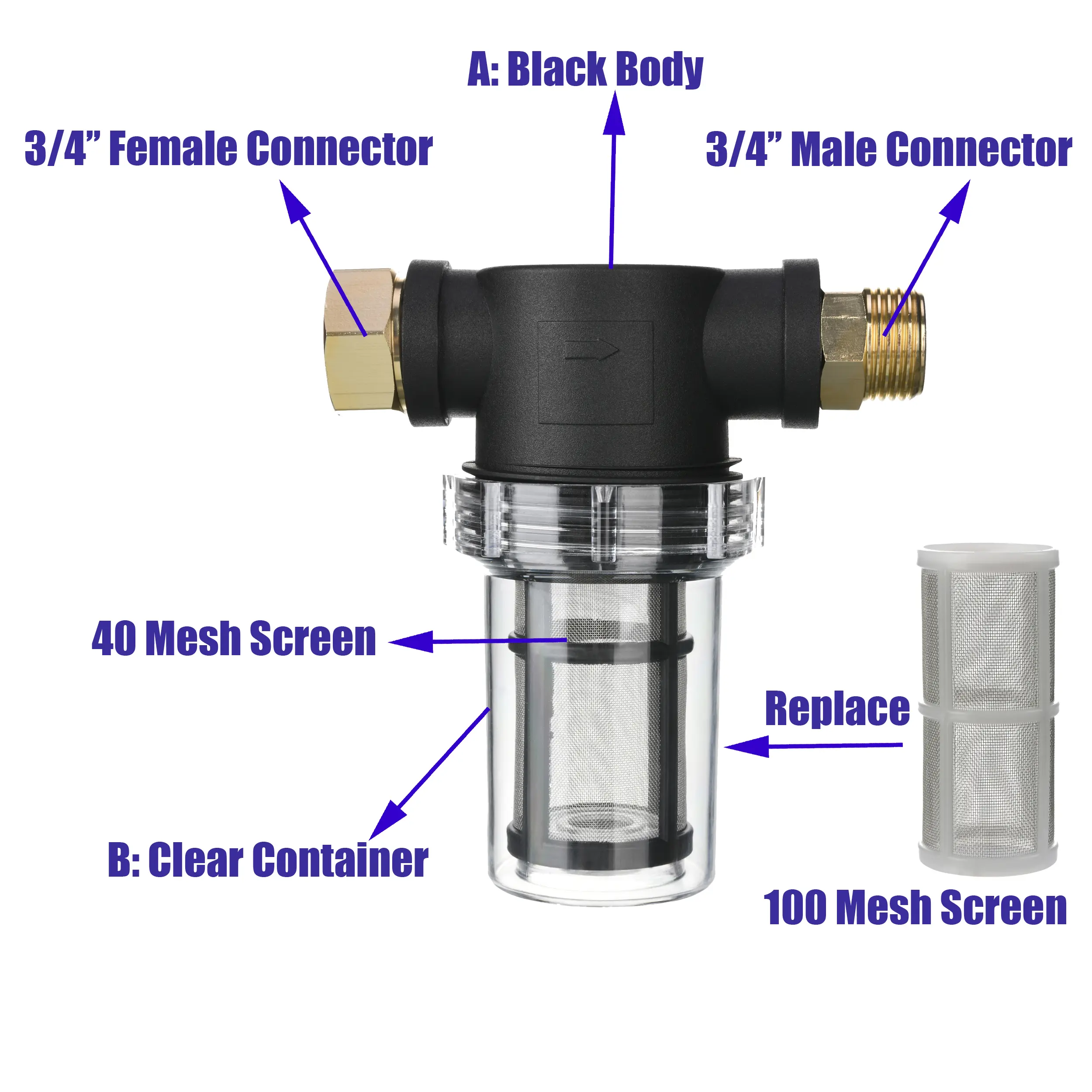 A: Black Body

3/4” Female Connector

3/4” Male Connector

40 Mesh Screen

Replace

B: Clear Container

100 Mesh Screen