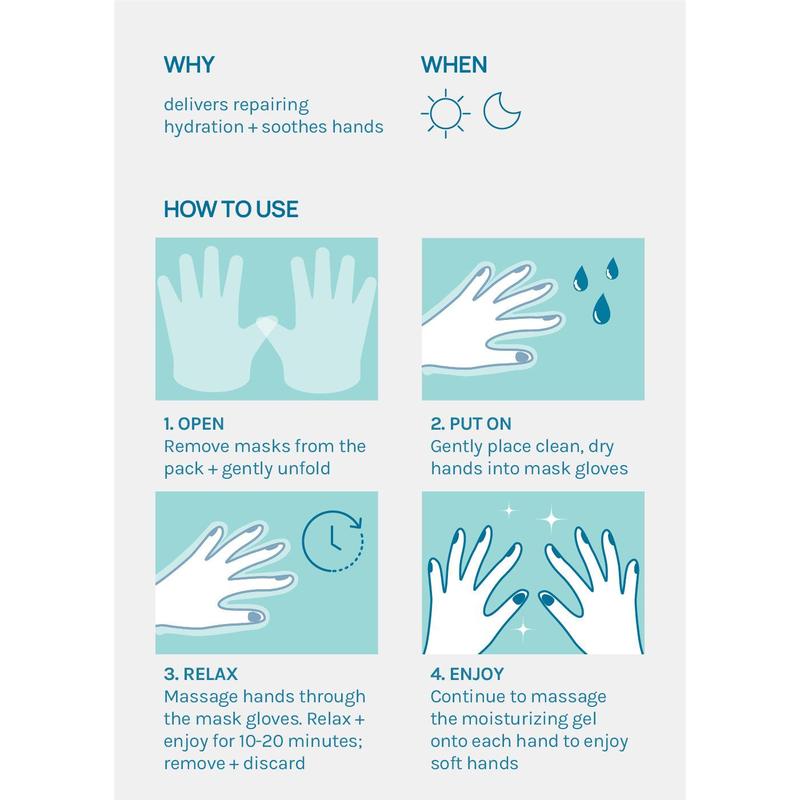 WHY

delivers repairing hydration + soothes hands

WHEN

HOW TO USE

1. OPEN
Remove masks from the pack + gently unfold

2. PUT ON
Gently place clean, dry hands into mask gloves

3. RELAX
Massage hands through the mask gloves. Relax + enjoy for 10-20 minutes; remove + discard

4. ENJOY
Continue to massage the moisturizing gel onto each hand to enjoy soft hands