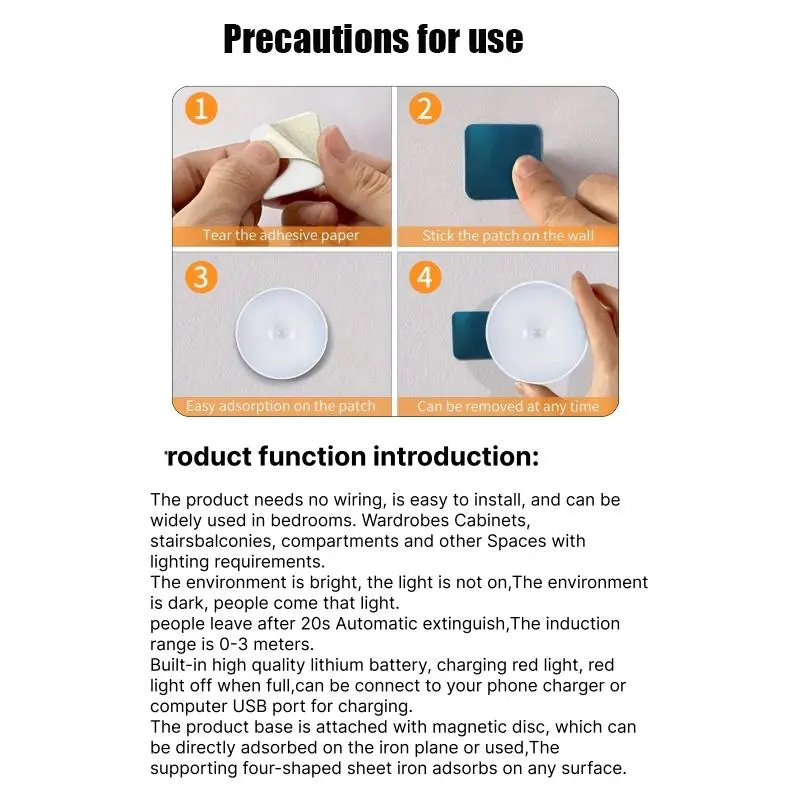 Precautions for use

1
Tear the adhesive paper

2
Stick the patch on the wall

3
Easy adsorption on the patch

4
Can be removed at any time

roduct function introduction:

The product needs no wiring, is easy to install, and can be widely used in bedrooms. Wardrobes Cabinets, stairsbalconies, compartments and other Spaces with lighting requirements.
The environment is bright, the light is not on,The environment is dark, people come that light.
people leave after 20s Automatic extinguish,The induction range is 0-3 meters.
Built-in high quality lithium battery, charging red light, red light off when full,can be connect to your phone charger or computer USB port for charging.
The product base is attached with magnetic disc, which can be directly adsorbed on the iron plane or used,The supporting four-shaped sheet iron adsorbs on any surface.