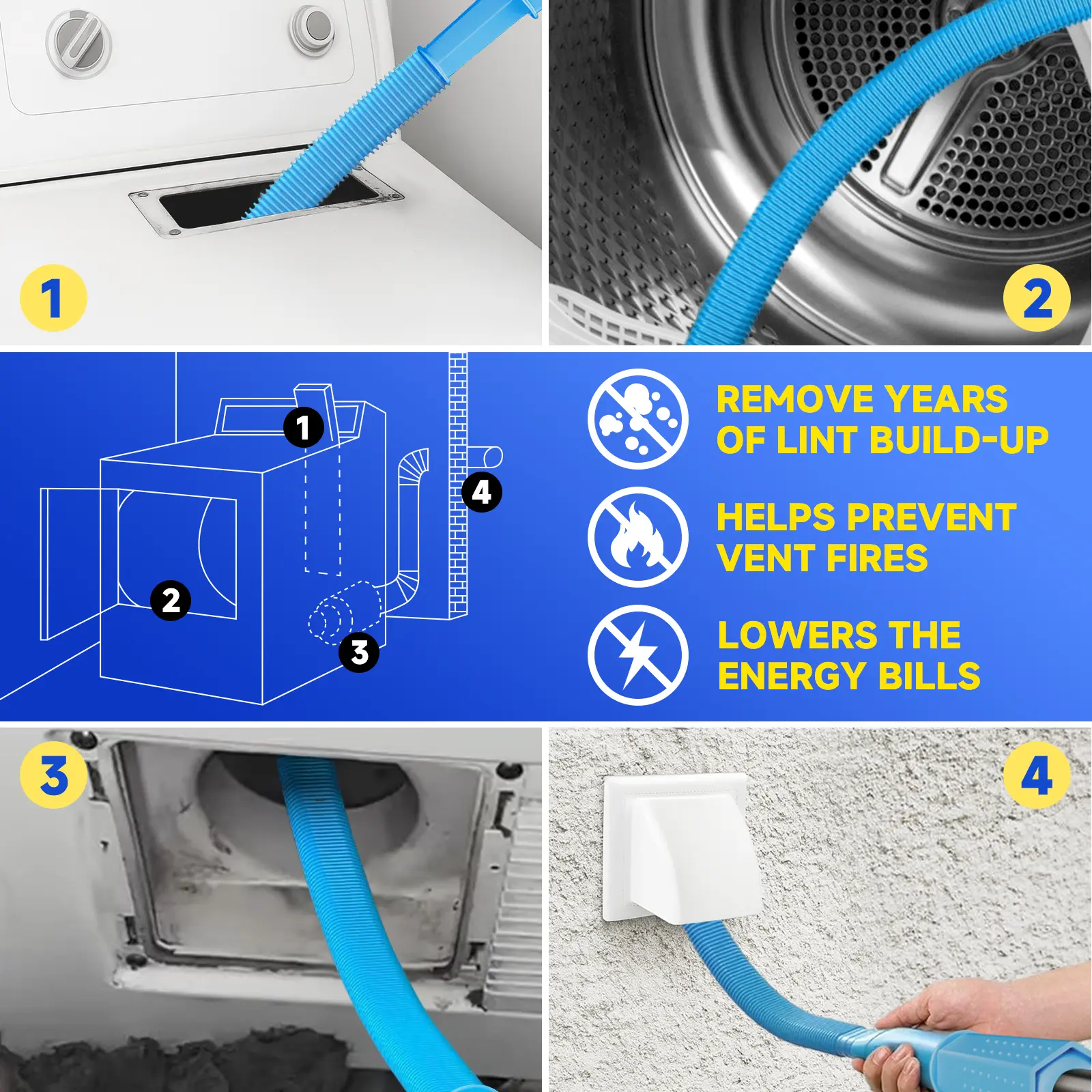 1

2

1

4

2

3

REMOVE YEARS OF LINT BUILD-UP

HELPS PREVENT VENT FIRES

LOWERS THE ENERGY BILLS

3

4