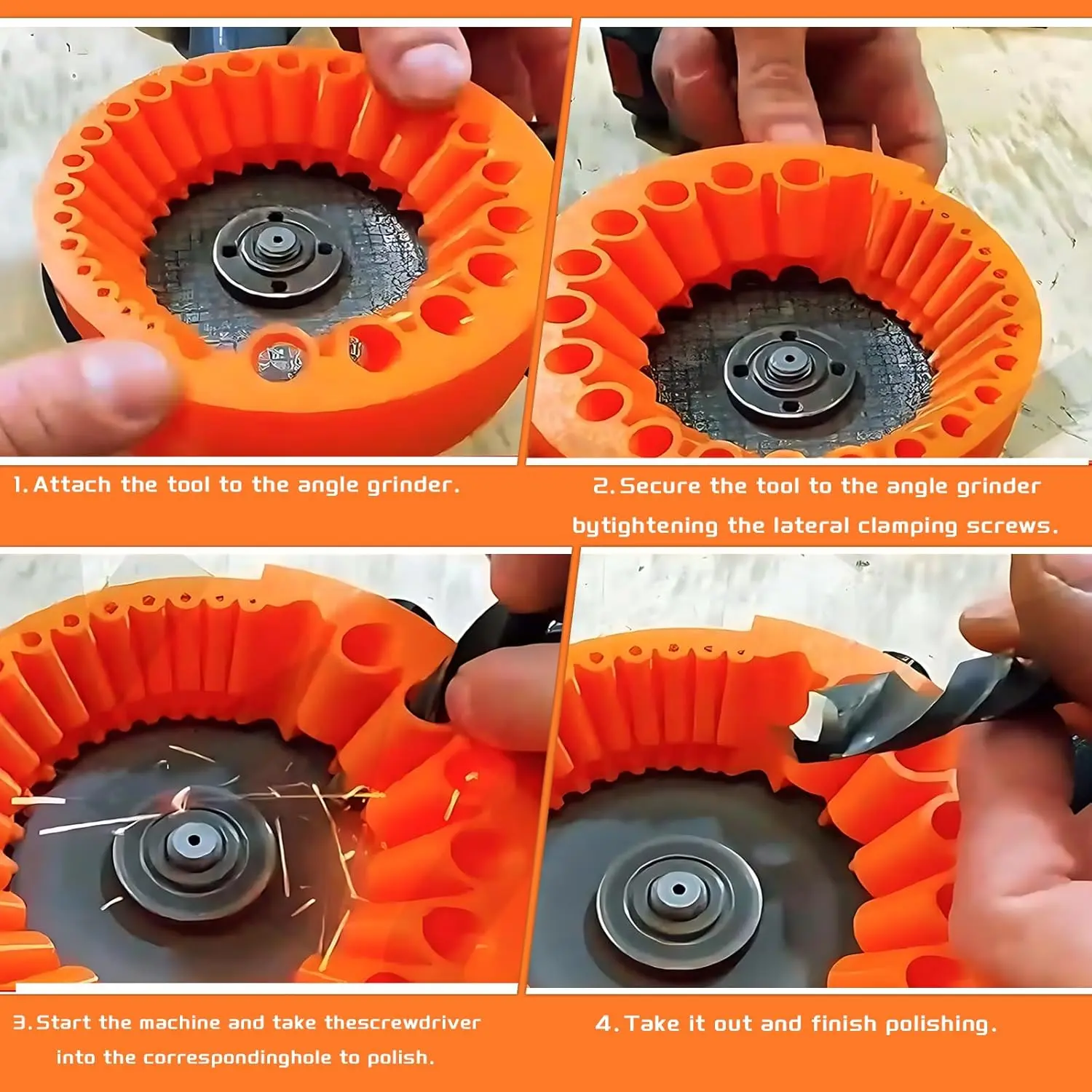 1. Attach the tool to the angle grinder.

2. Secure the tool to the angle grinder bytightening the lateral clamping screws.

3. Start the machine and take thescrewdriver into the correspondinghole to polish.

4. Take it out and finish polishing.